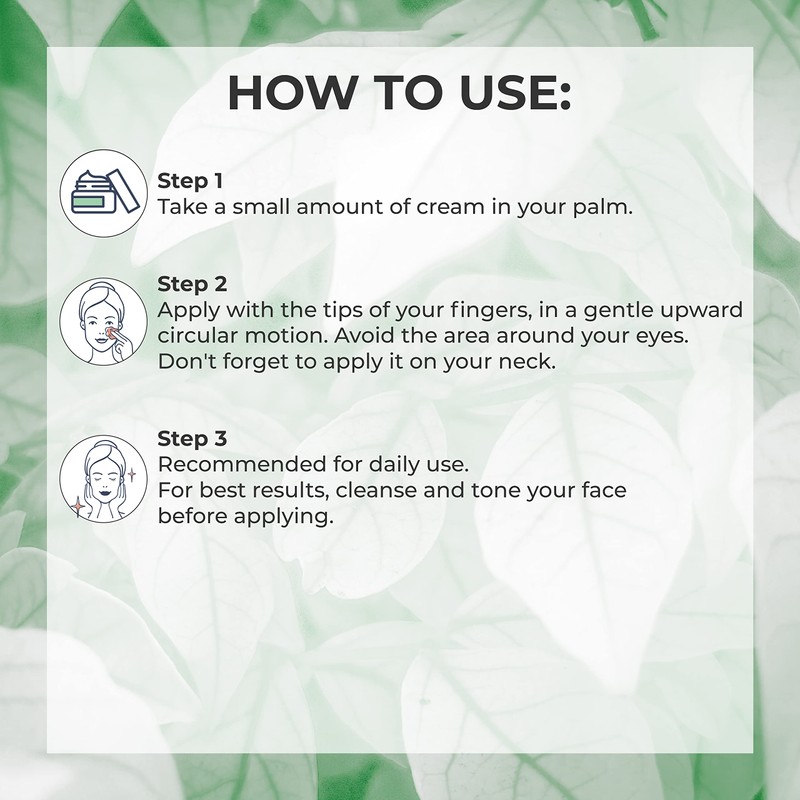 HOW TO USE:

Step 1
Take a small amount of cream in your palm.

Step 2
Apply with the tips of your fingers, in a gentle upward circular motion. Avoid the area around your eyes. Don't forget to apply it on your neck.

Step 3
Recommended for daily use.
For best results, cleanse and tone your face before applying.