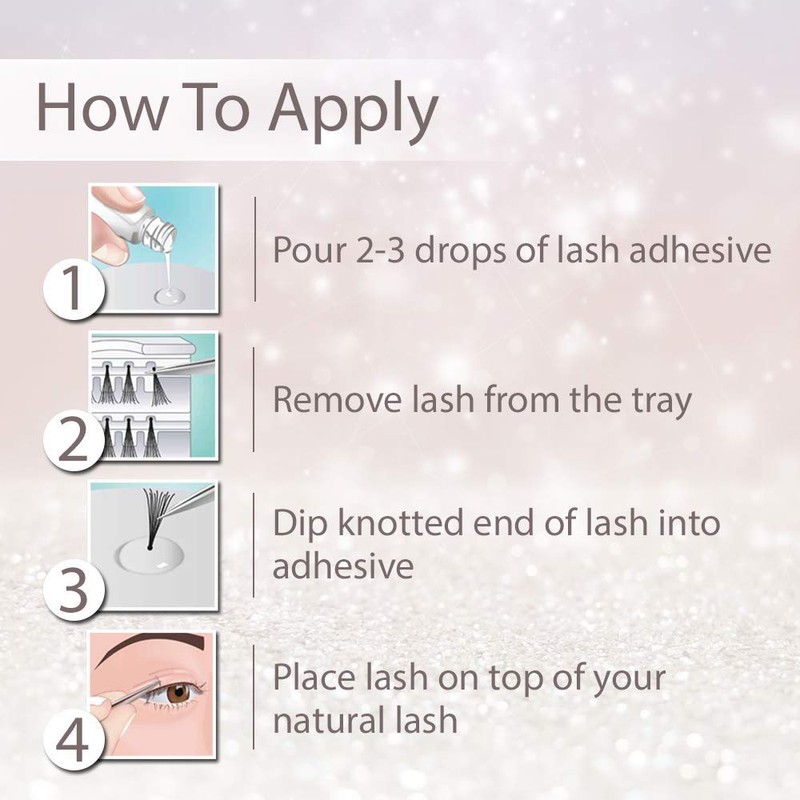 How To Apply

1

Pour 2-3 drops of lash adhesive

2

Remove lash from the tray

3

Dip knotted end of lash into adhesive

4

Place lash on top of your natural lash