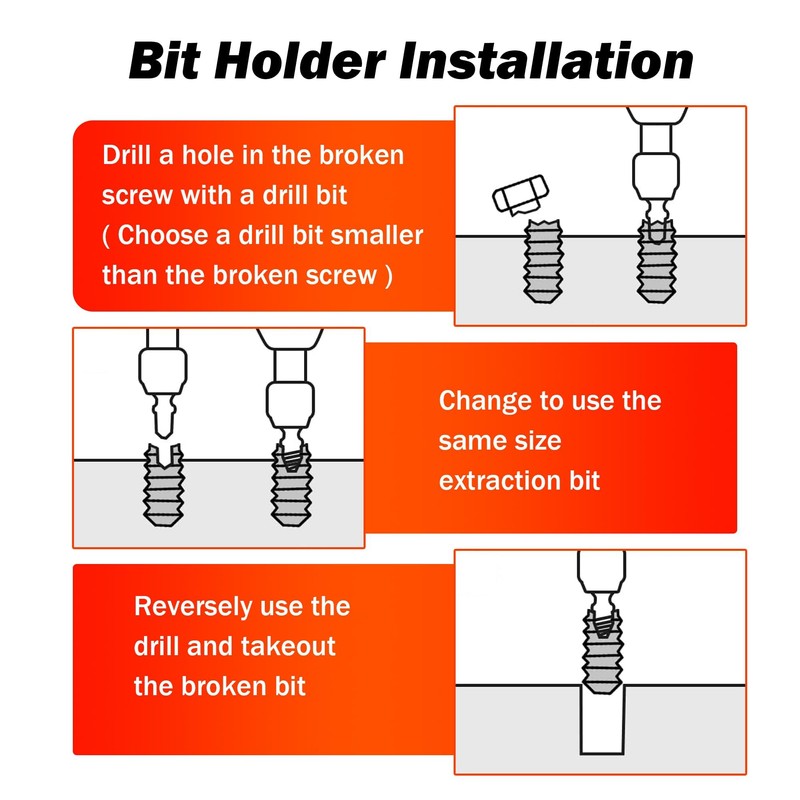 Bit Holder Installation

Drill a hole in the broken screw with a drill bit ( Choose a drill bit smaller than the broken screw )

Change to use the same size extraction bit

Reversely use the drill and takeout the broken bit