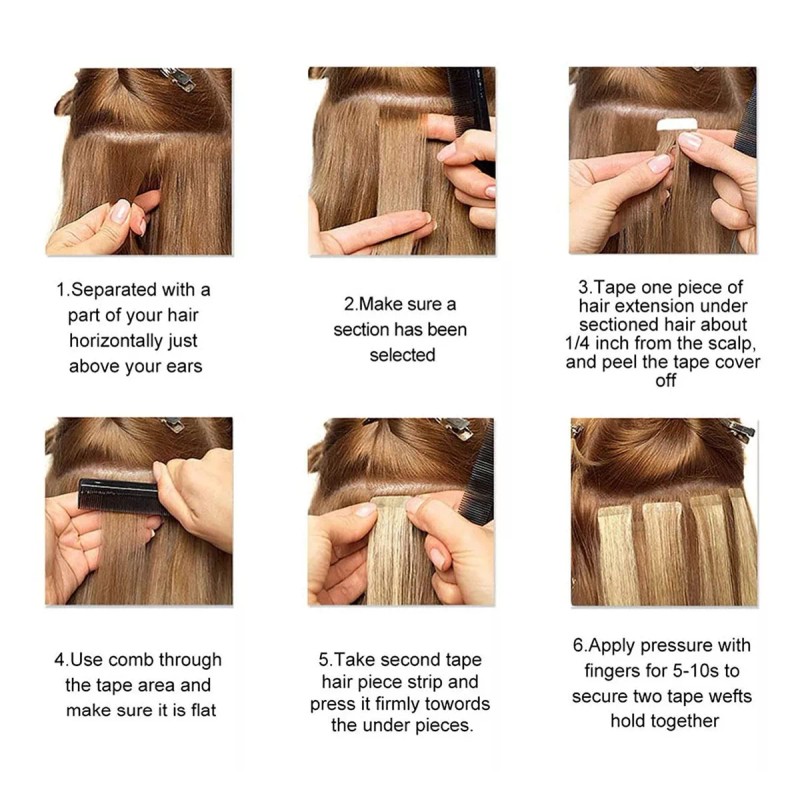 1.Separated with a part of your hair horizontally just above your ears

2.Make sure a section has been selected

3.Tape one piece of hair extension under sectioned hair about 1/4 inch from the scalp, and peel the tape cover off

4.Use comb through the tape area and make sure it is flat

5.Take second tape hair piece strip and press it firmly towords the under pieces.

6.Apply pressure with fingers for 5-10s to secure two tape wefts hold together