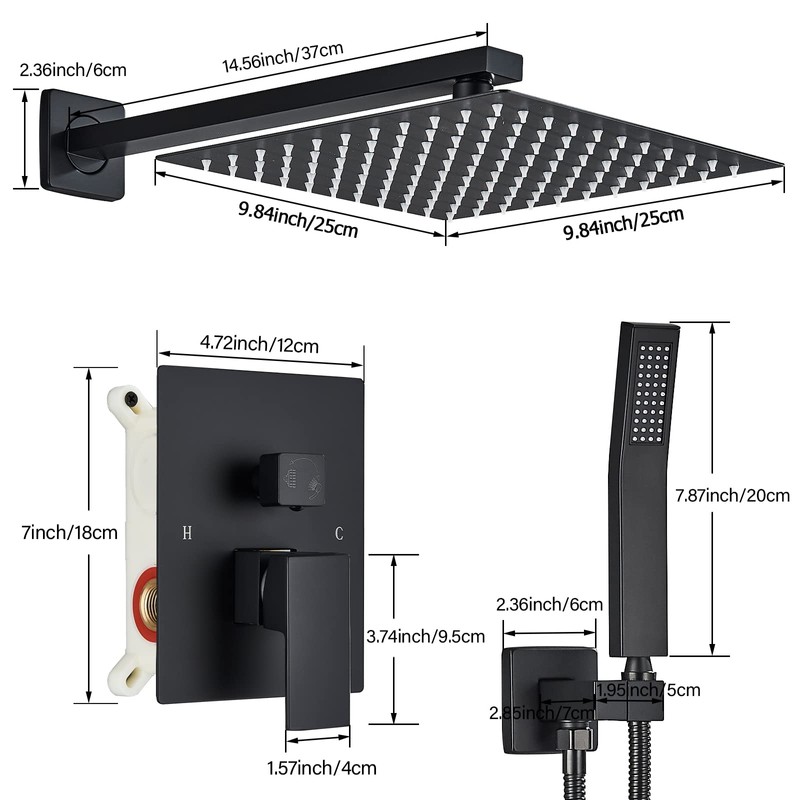 2.36inch/6cm
14.56inch/37cm
9.84inch/25cm
9.84inch/25cm
4.72inch/12cm
7inch/18cm
H
C
3.74inch/9.5cm
1.57inch/4cm
7.87inch/20cm
2.36inch/6cm
1.95inch/5cm
2.85inch/7cm