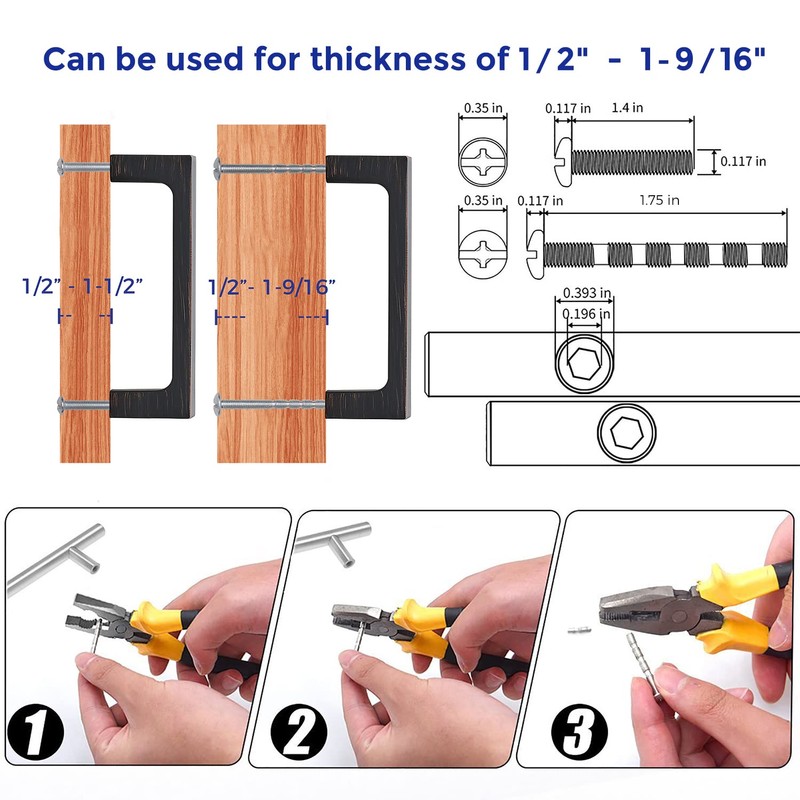 Can be used for thickness of 1/2" - 1-9/16"

1/2" - 1-1/2"

1/2"- 1-9/16"

0.35 in
0.117 in
1.4 in
0.117 in

0.35 in
0.117 in
1.75 in

0.393 in
0.196 in

1

2

3