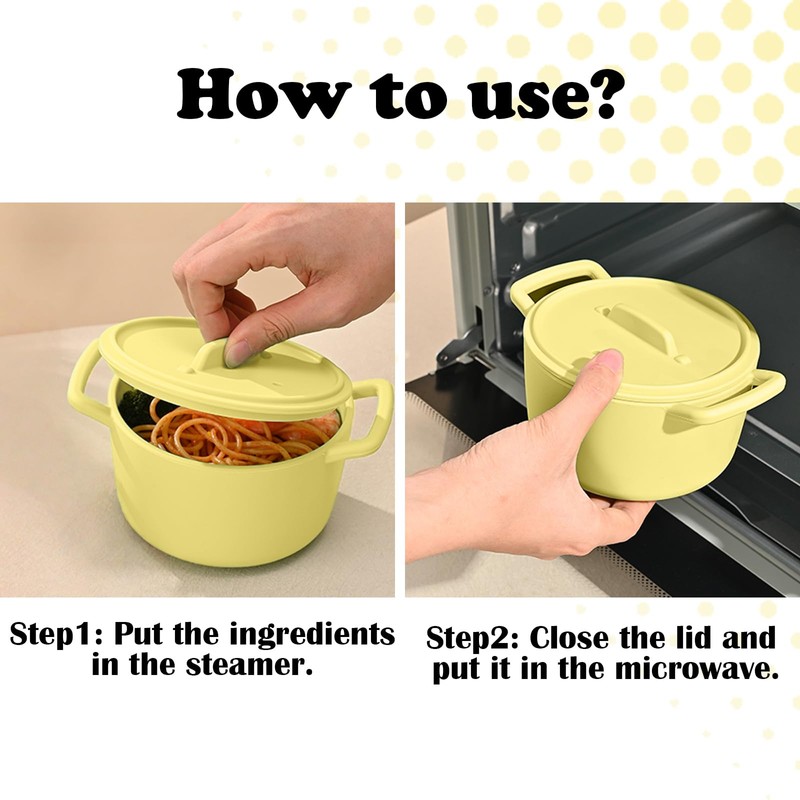 How to use?

Step1: Put the ingredients in the steamer.

Step2: Close the lid and put it in the microwave.