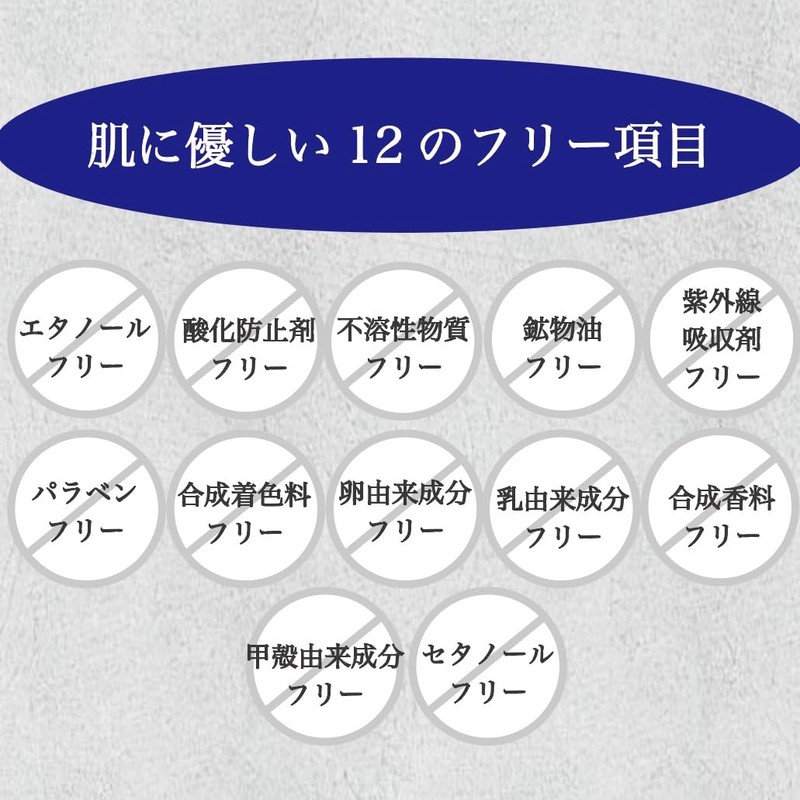 肌に優しい12のフリー項目

エタノール
フリー

酸化防止剤
フリー

不溶性物質
フリー

鉱物油
フリー

紫外線
吸収剤
フリー

パラベン
フリー

合成着色料
フリー

卵由来成分
フリー

乳由来成分
フリー

合成香料
フリー

甲殻由来成分
フリー

セタノール
フリー