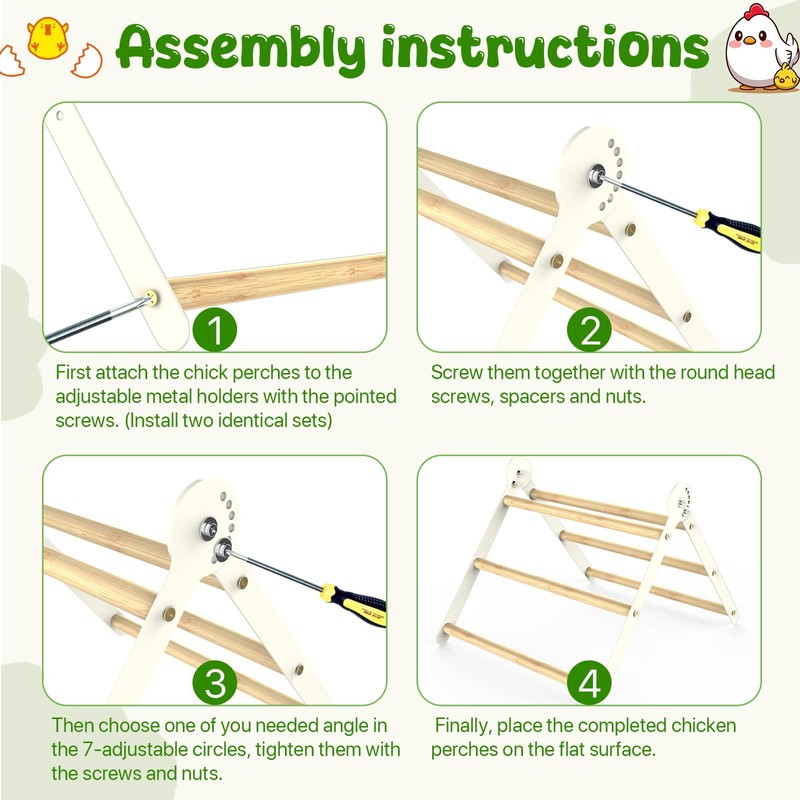 Assembly instructions

1

First attach the chick perches to the adjustable metal holders with the pointed screws. (Install two identical sets)

2

Screw them together with the round head screws, spacers and nuts.

3

Then choose one of you needed angle in the 7-adjustable circles, tighten them with the screws and nuts.

4

Finally, place the completed chicken perches on the flat surface.