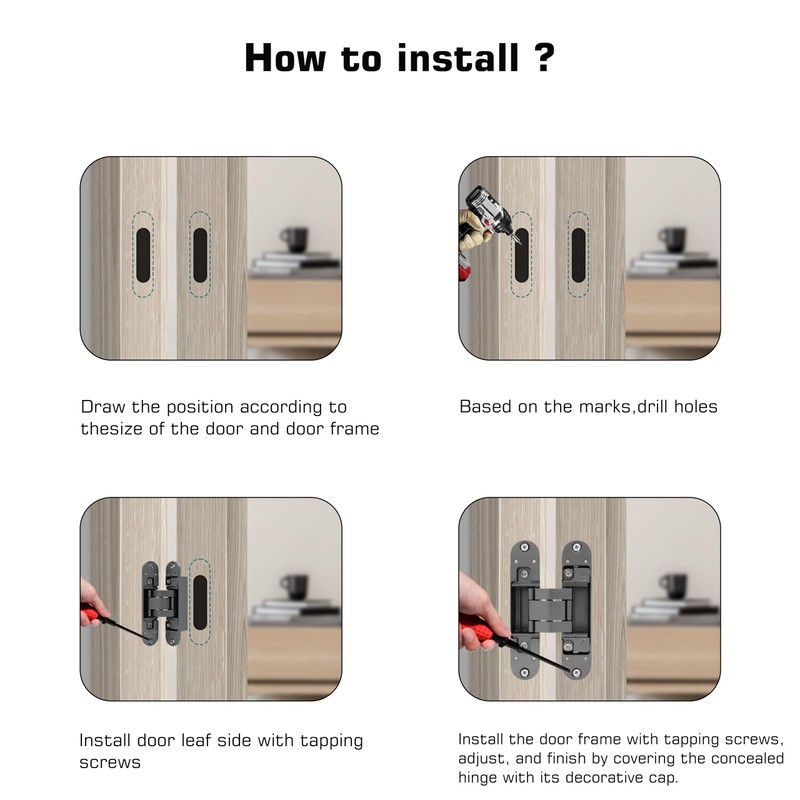 How to install ?

Draw the position according to thesize of the door and door frame

Based on the marks,drill holes

Install door leaf side with tapping screws

Install the door frame with tapping screws, adjust, and finish by covering the concealed hinge with its decorative cap.