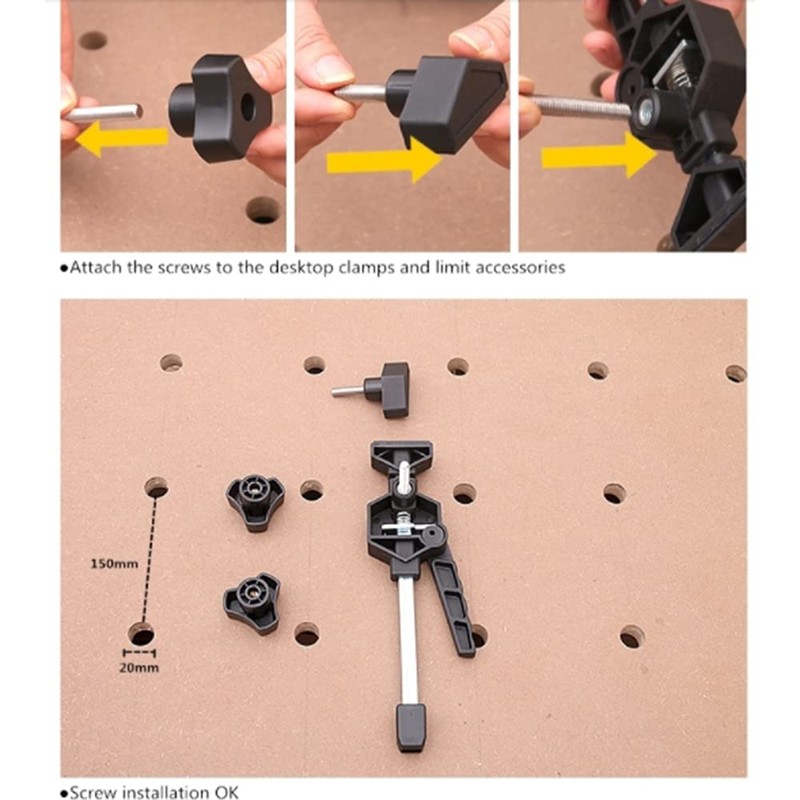 ●Attach the screws to the desktop clamps and limit accessories

150mm

20mm

●Screw installation OK