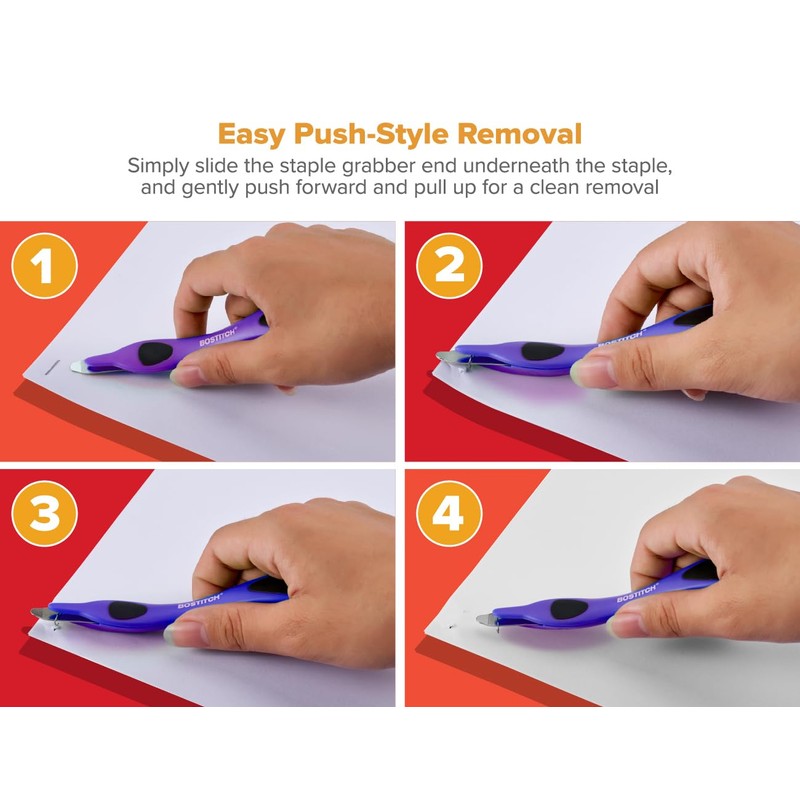 Easy Push-Style Removal

Simply slide the staple grabber end underneath the staple, and gently push forward and pull up for a clean removal

1

BOSTITCH

2

BOSTITCH

3

BOSTITCH

4

BOSTITCH