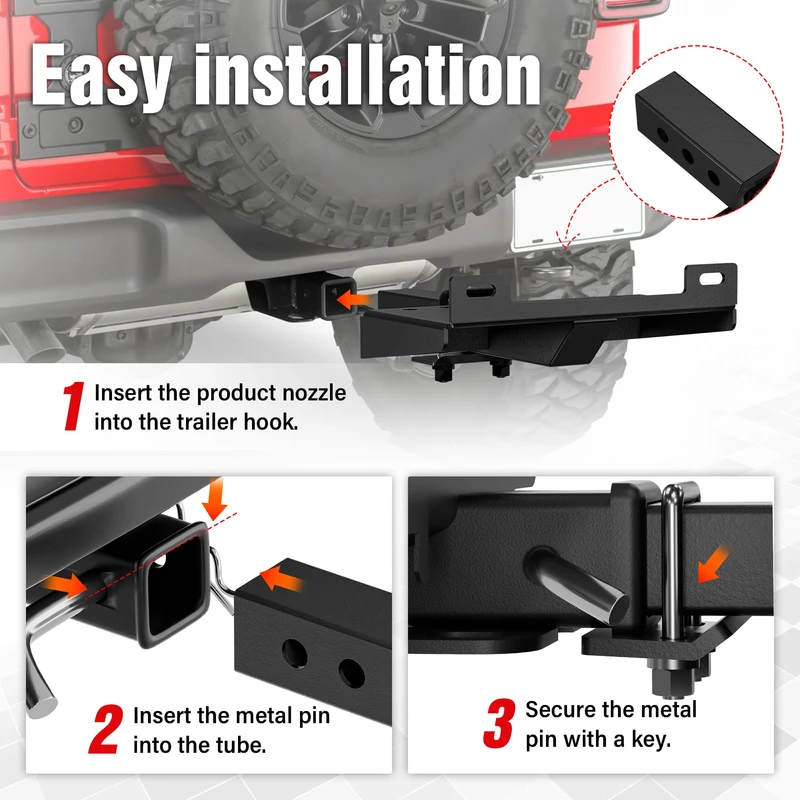 Easy installation

1 Insert the product nozzle into the trailer hook.

2 Insert the metal pin into the tube.

3 Secure the metal pin with a key.