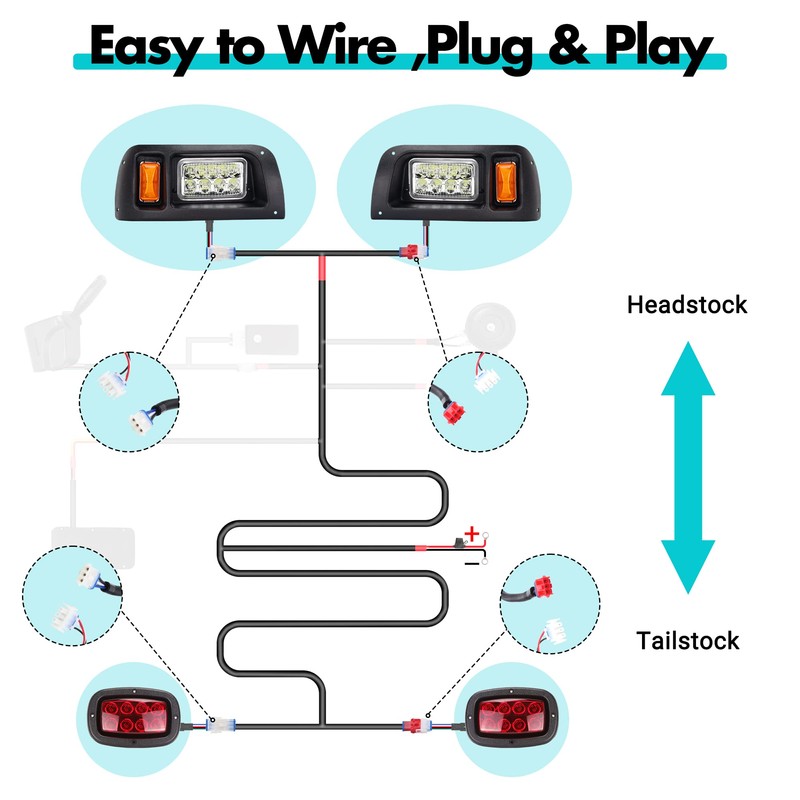 Easy to Wire ,Plug & Play

Headstock

+

−

Tailstock