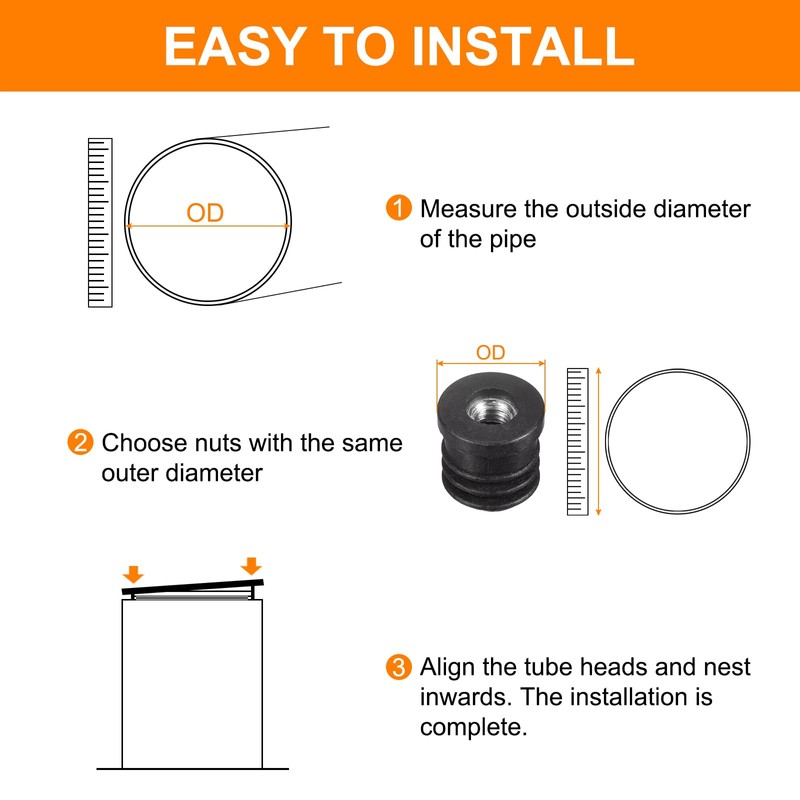 EASY TO INSTALL

OD

1 Measure the outside diameter of the pipe

OD

2 Choose nuts with the same outer diameter

3 Align the tube heads and nest inwards. The installation is complete.