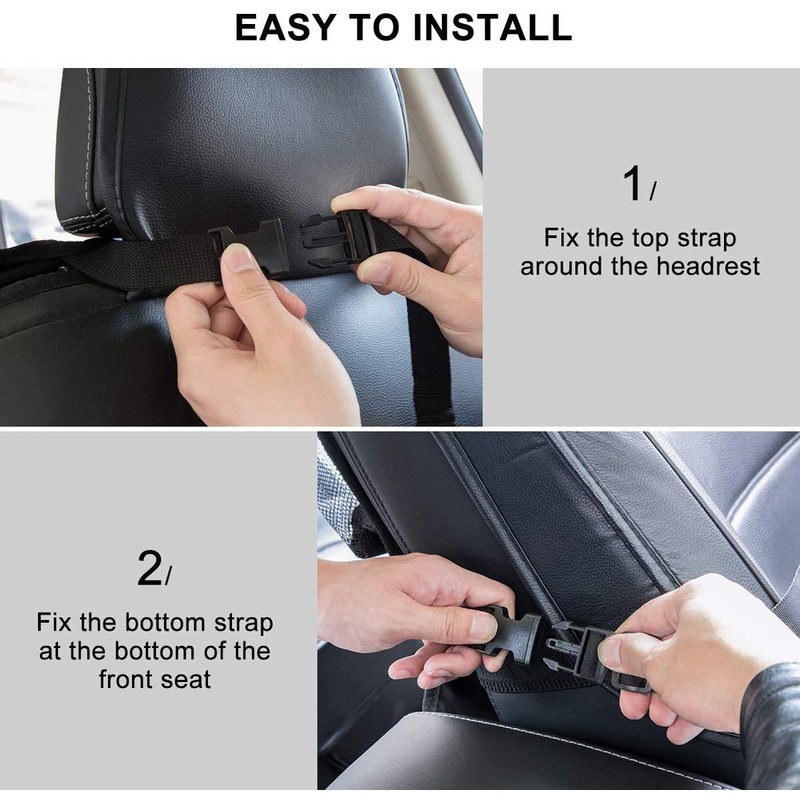 EASY TO INSTALL

1/

Fix the top strap around the headrest

2/

Fix the bottom strap at the bottom of the front seat