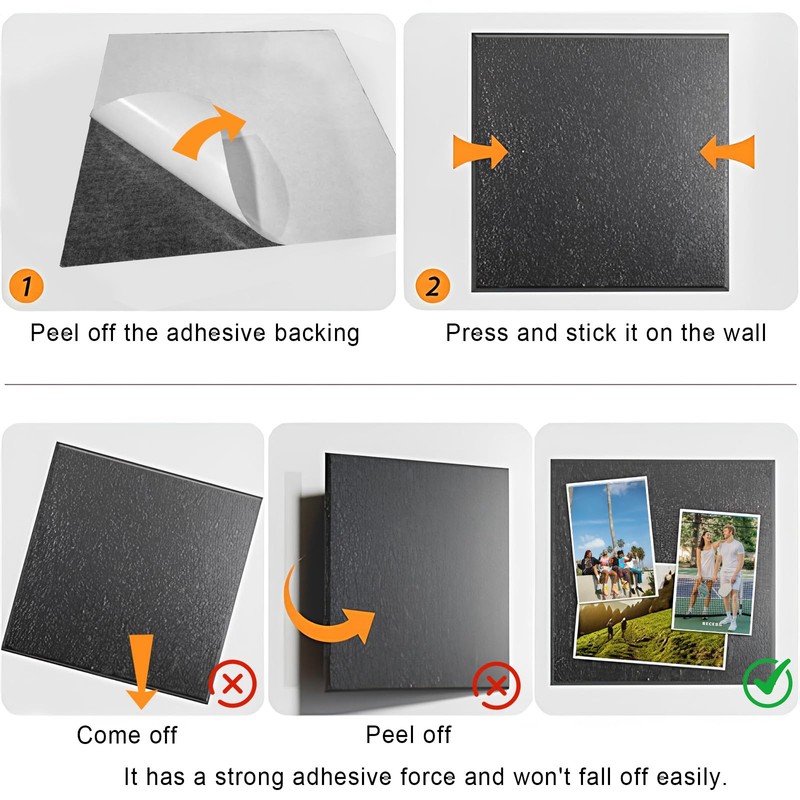 1
Peel off the adhesive backing

2
Press and stick it on the wall

Come off

Peel off

It has a strong adhesive force and won't fall off easily.