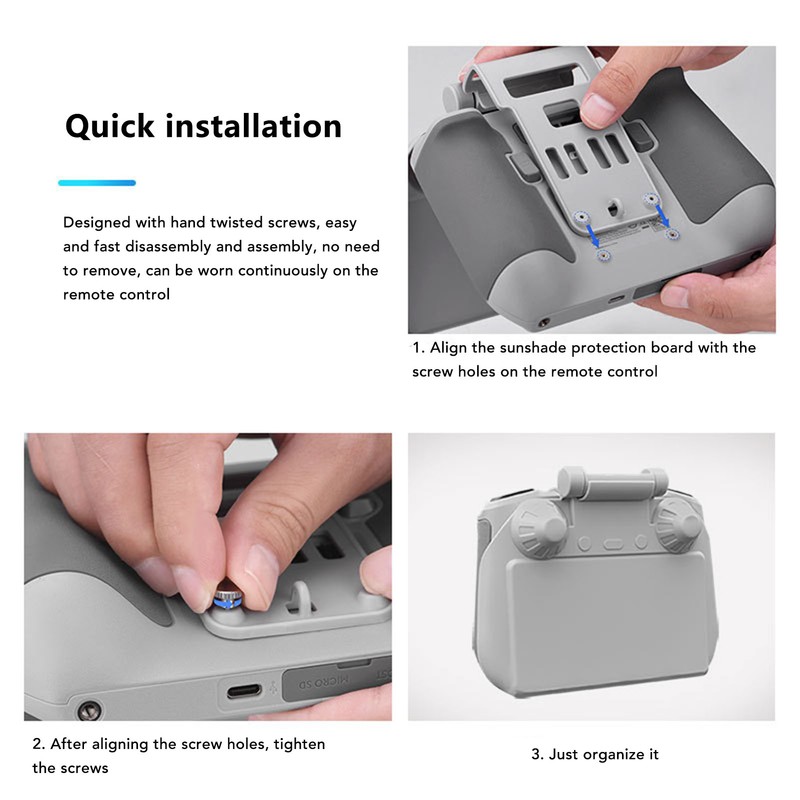 Quick installation

Designed with hand twisted screws, easy and fast disassembly and assembly, no need to remove, can be worn continuously on the remote control

1. Align the sunshade protection board with the screw holes on the remote control

MICRO SD

2. After aligning the screw holes, tighten the screws

3. Just organize it