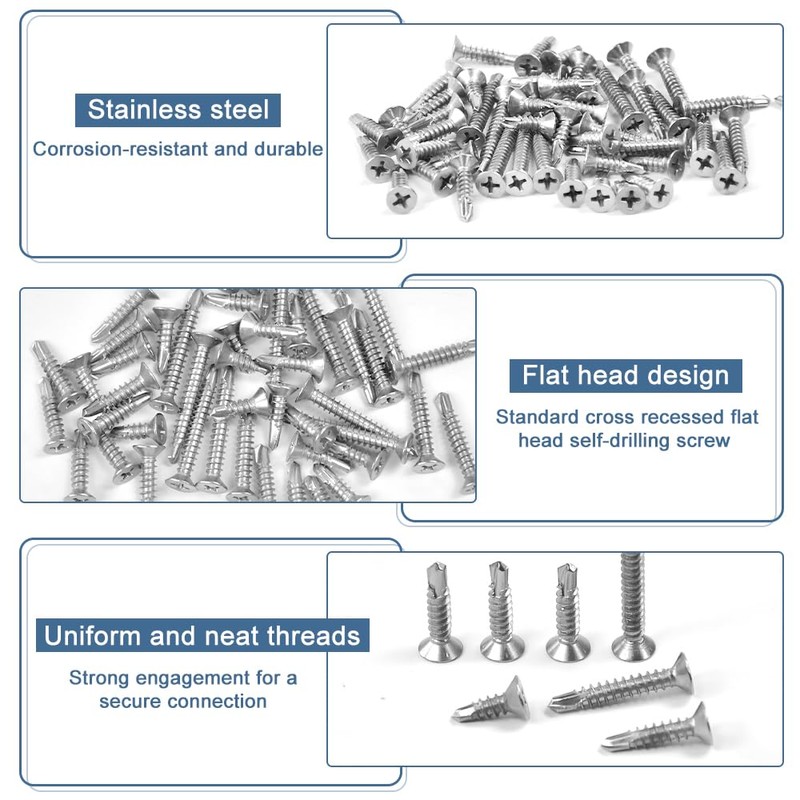 Stainless steel

Corrosion-resistant and durable

Flat head design

Standard cross recessed flat head self-drilling screw

Uniform and neat threads

Strong engagement for a secure connection