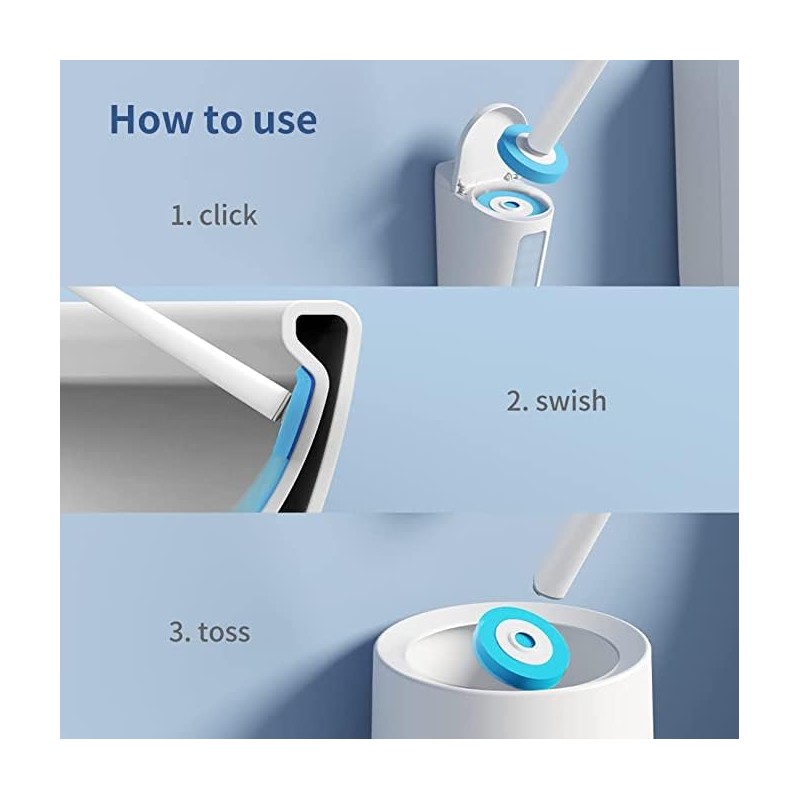 How to use

1. click

2. swish

3. toss