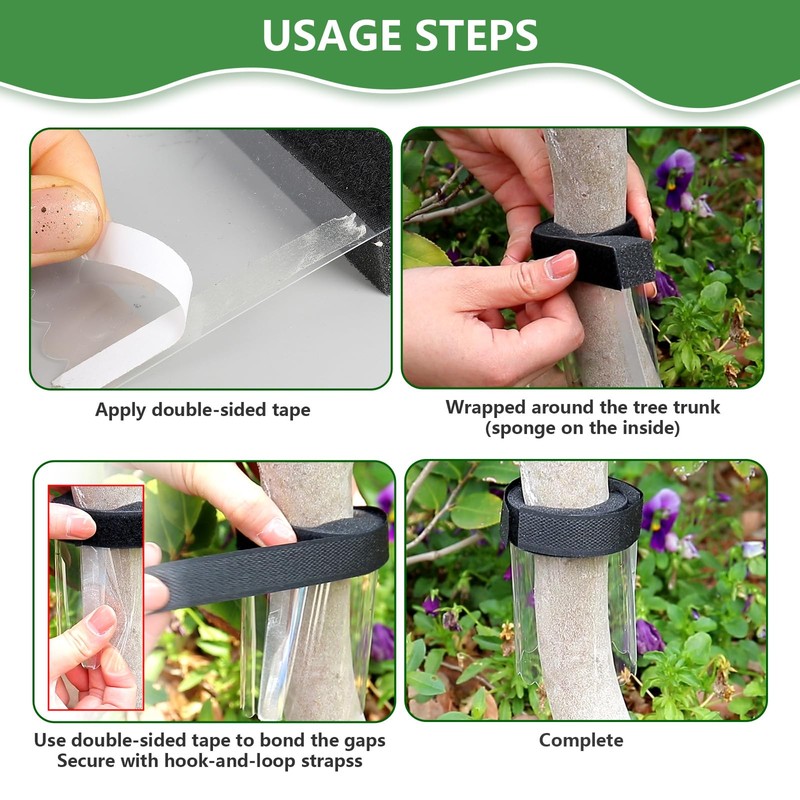 USAGE STEPS

Apply double-sided tape

Wrapped around the tree trunk (sponge on the inside)

Use double-sided tape to bond the gaps
Secure with hook-and-loop strapss

Complete