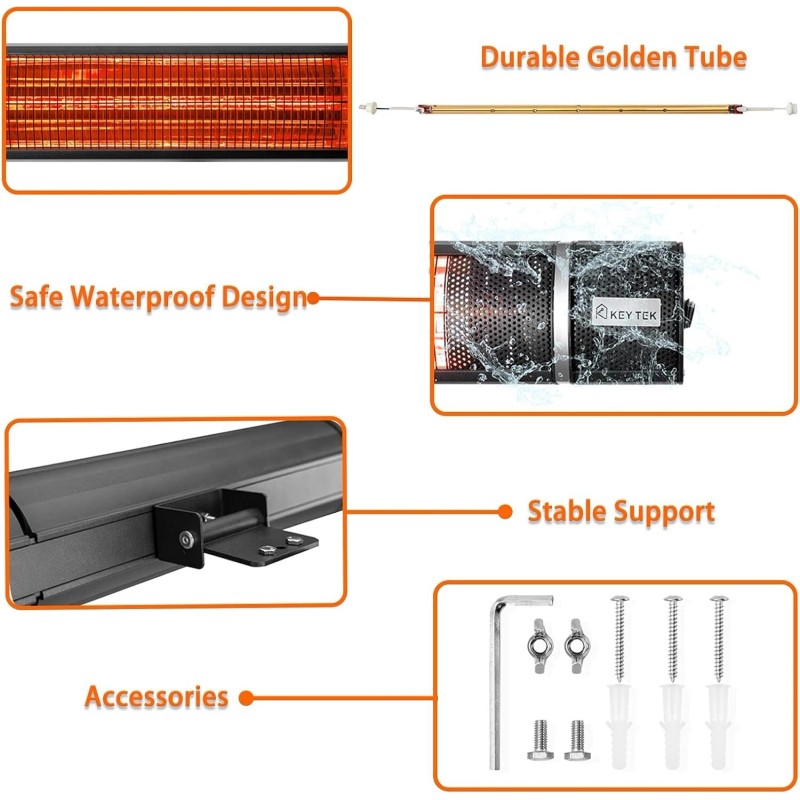 Durable Golden Tube

Safe Waterproof Design

KEY TEK

Stable Support

Accessories