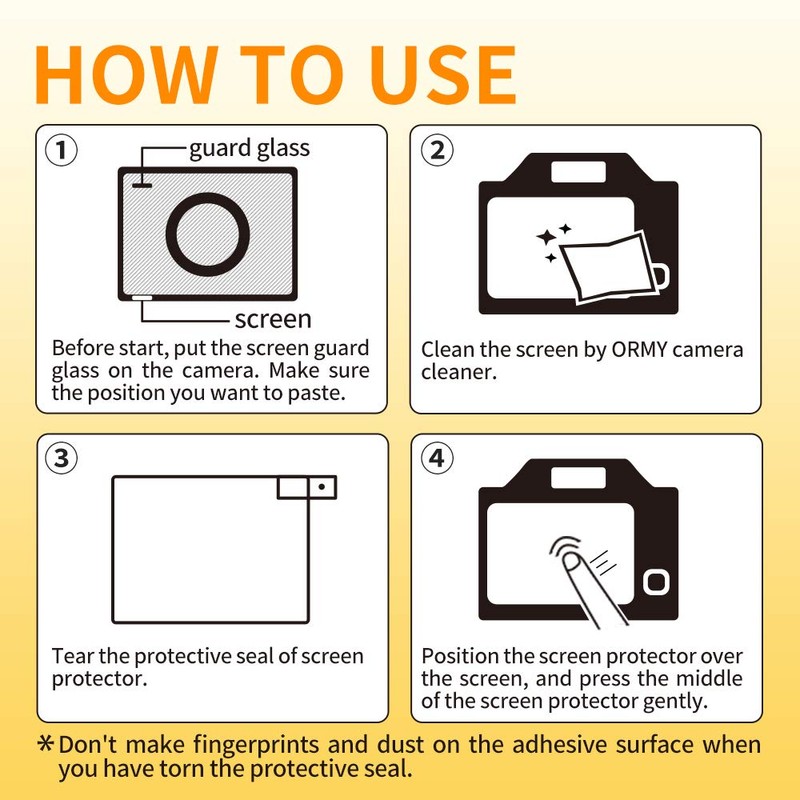 HOW TO USE

①

guard glass

screen

Before start, put the screen guard glass on the camera. Make sure the position you want to paste.

②

Clean the screen by ORMY camera cleaner.

③

Tear the protective seal of screen protector.

④

Position the screen protector over the screen, and press the middle of the screen protector gently.

*Don't make fingerprints and dust on the adhesive surface when you have torn the protective seal.