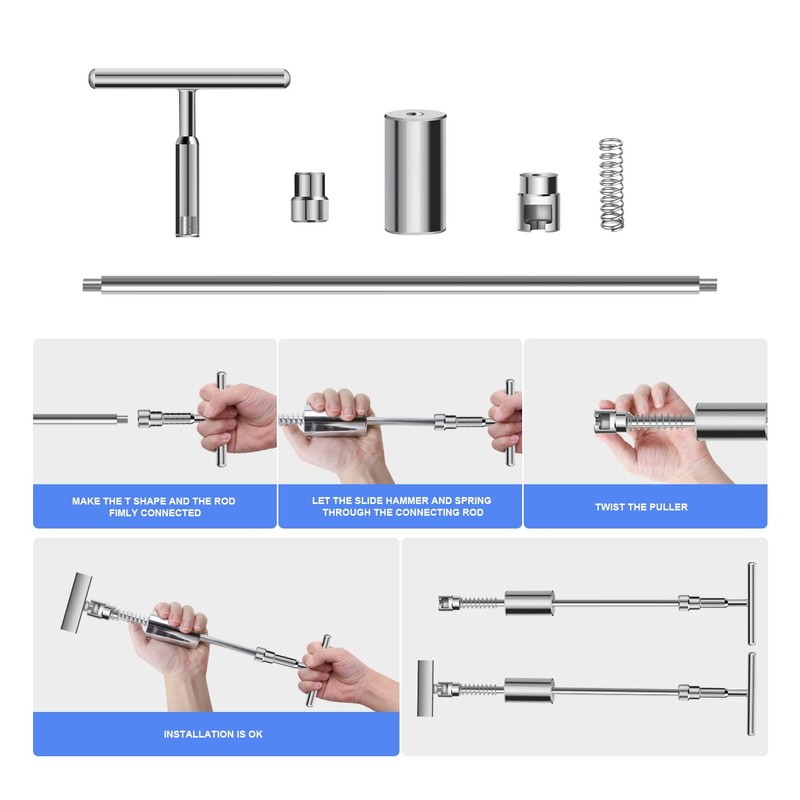 MAKE THE T SHAPE AND THE ROD FIMLY CONNECTED

LET THE SLIDE HAMMER AND SPRING THROUGH THE CONNECTING ROD

TWIST THE PULLER

INSTALLATION IS OK