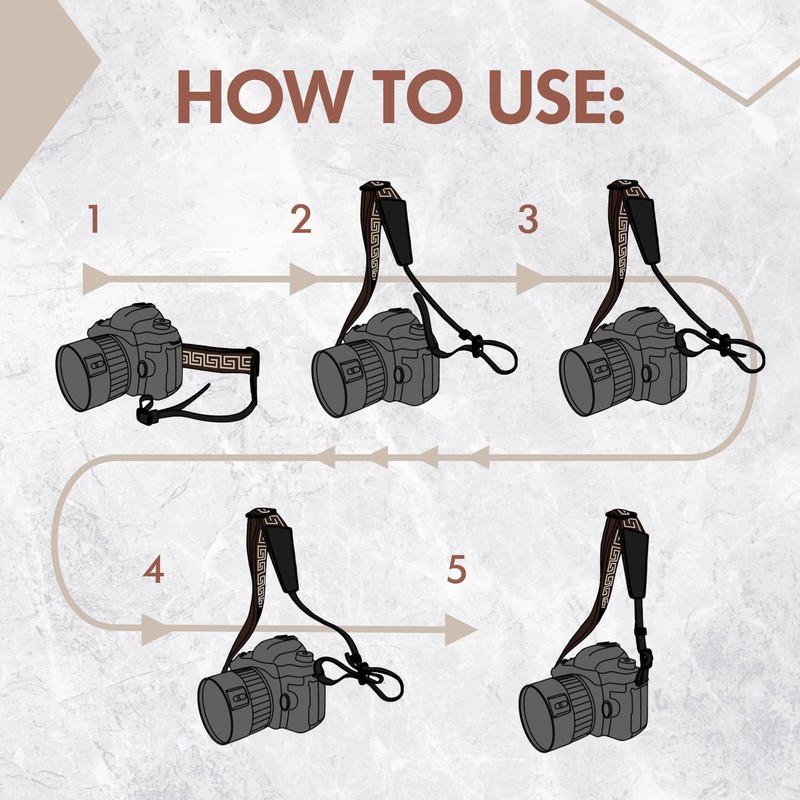 HOW TO USE:

1

2

3

4

5