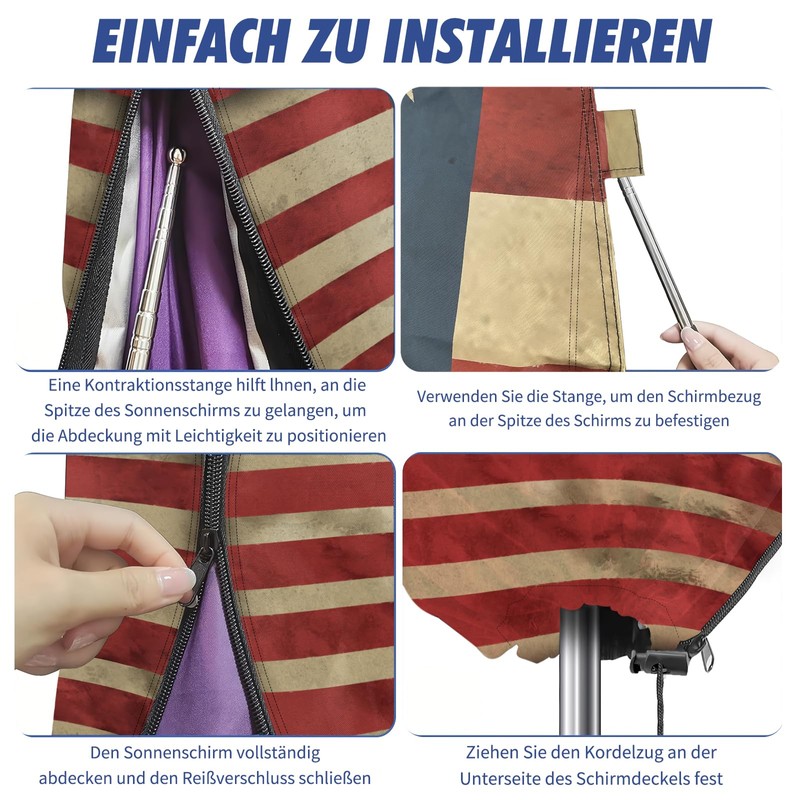 EINFACH ZU INSTALLIEREN

Eine Kontraktionsstange hilft Ihnen, an die Spitze des Sonnenschirms zu gelangen, um die Abdeckung mit Leichtigkeit zu positionieren

Verwenden Sie die Stange, um den Schirmbezug an der Spitze des Schirms zu befestigen

Den Sonnenschirm vollständig abdecken und den Reißverschluss schließen

Ziehen Sie den Kordelzug an der Unterseite des Schirmdeckels fest