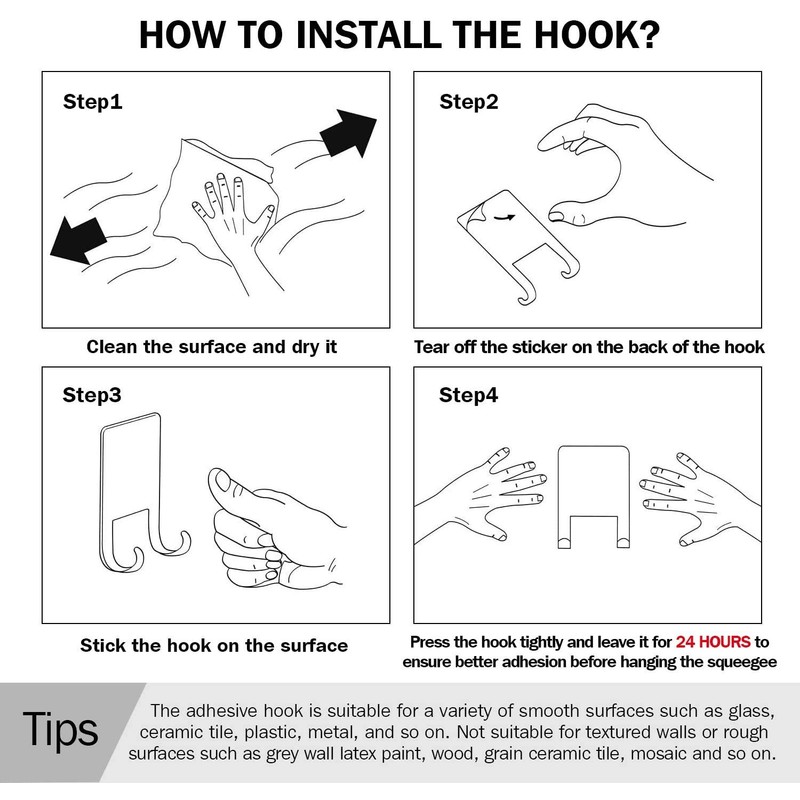 HOW TO INSTALL THE HOOK?

Step1

Clean the surface and dry it

Step2

Tear off the sticker on the back of the hook

Step3

Stick the hook on the surface

Step4

Press the hook tightly and leave it for 24 HOURS to ensure better adhesion before hanging the squeegee

Tips

The adhesive hook is suitable for a variety of smooth surfaces such as glass, ceramic tile, plastic, metal, and so on. Not suitable for textured walls or rough surfaces such as grey wall latex paint, wood, grain ceramic tile, mosaic and so on.