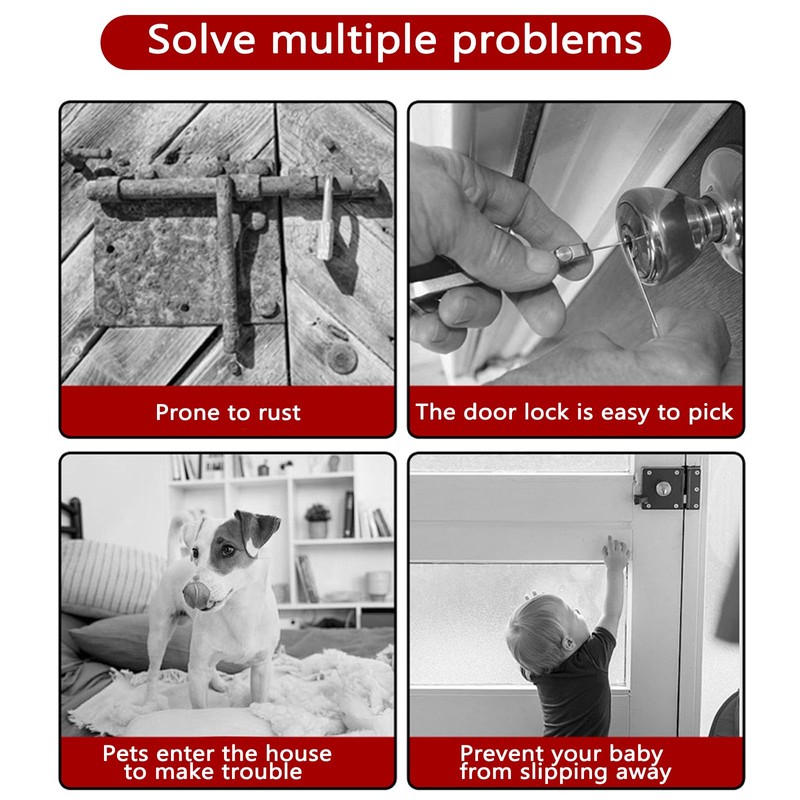 Solve multiple problems

Prone to rust

The door lock is easy to pick

Pets enter the house to make trouble

Prevent your baby from slipping away