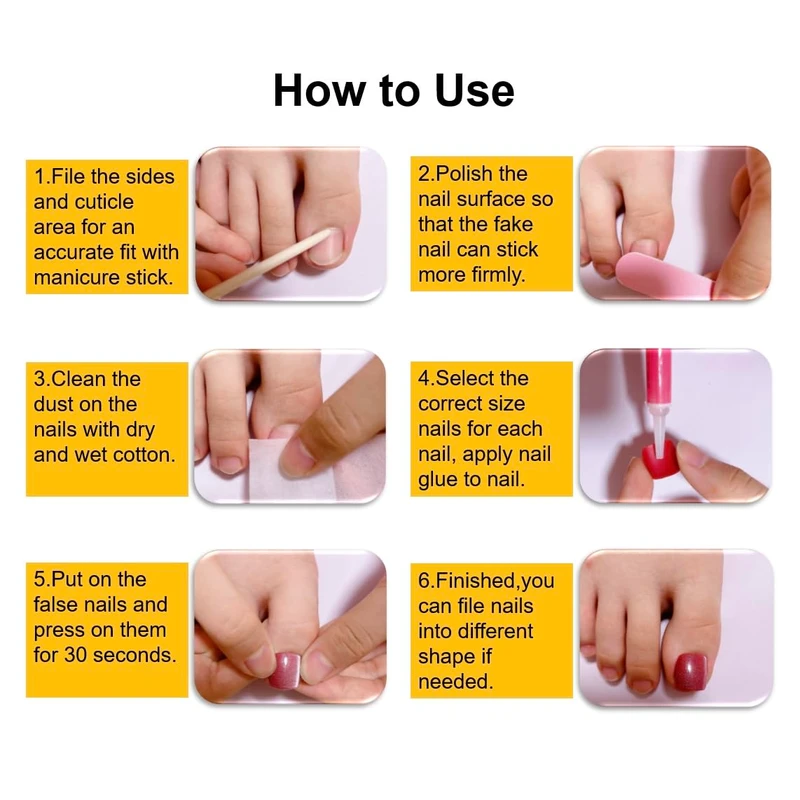 How to Use

1.File the sides and cuticle area for an accurate fit with manicure stick.

2.Polish the nail surface so that the fake nail can stick more firmly.

3.Clean the dust on the nails with dry and wet cotton.

4.Select the correct size nails for each nail, apply nail glue to nail.

5.Put on the false nails and press on them for 30 seconds.

6.Finished,you can file nails into different shape if needed.