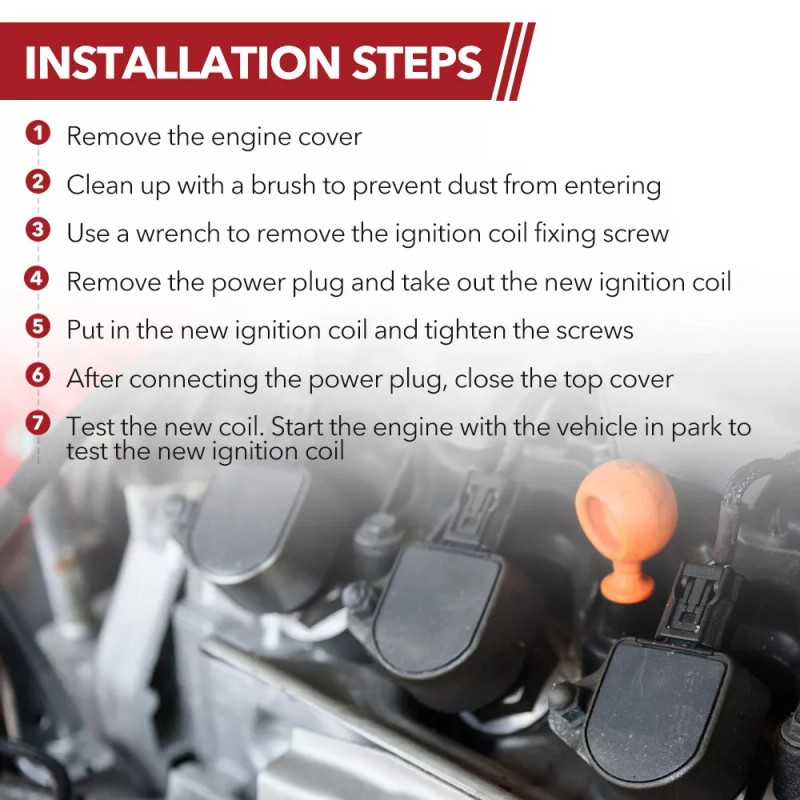 INSTALLATION STEPS

1 Remove the engine cover

2 Clean up with a brush to prevent dust from entering

3 Use a wrench to remove the ignition coil fixing screw

4 Remove the power plug and take out the new ignition coil

5 Put in the new ignition coil and tighten the screws

6 After connecting the power plug, close the top cover

7 Test the new coil. Start the engine with the vehicle in park to test the new ignition coil