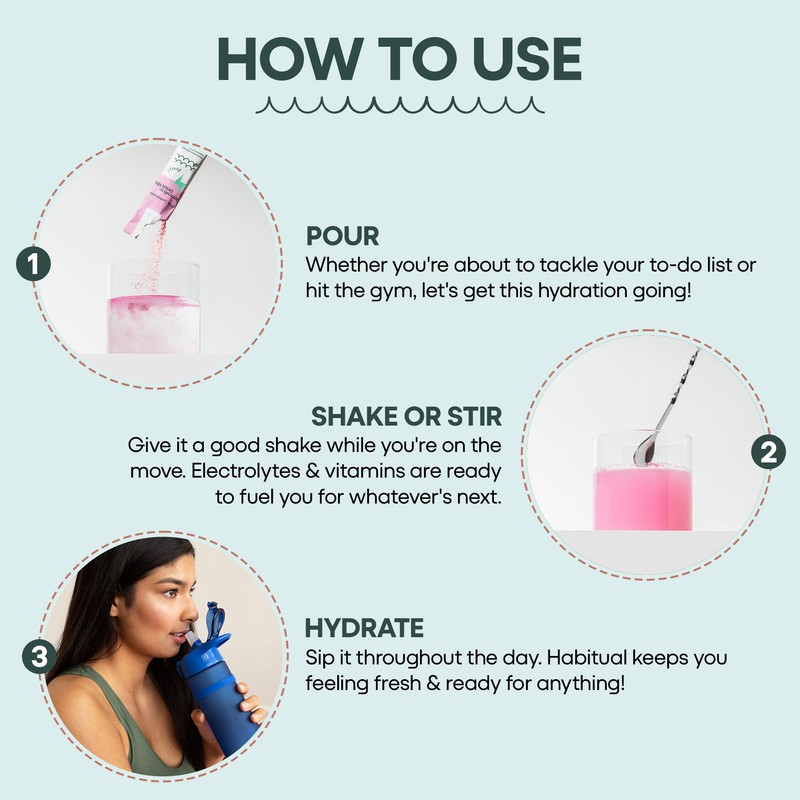 HOW TO USE

1

POUR
Whether you're about to tackle your to-do list or hit the gym, let's get this hydration going!

SHAKE OR STIR
Give it a good shake while you're on the move. Electrolytes & vitamins are ready to fuel you for whatever's next.

2

3

HYDRATE
Sip it throughout the day. Habitual keeps you feeling fresh & ready for anything!