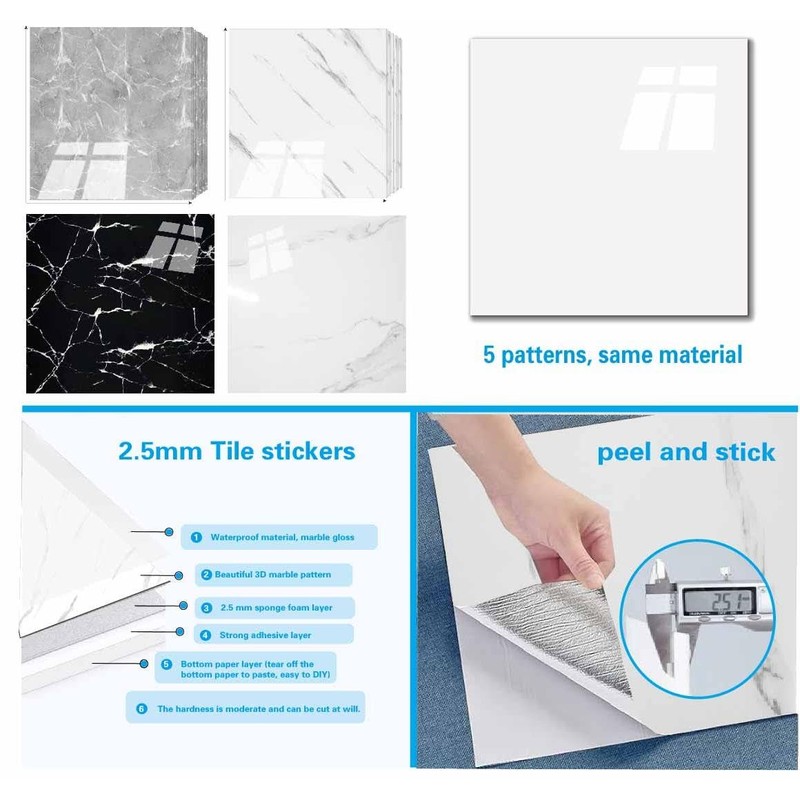 5 patterns, same material

2.5mm Tile stickers

1 Waterproof material, marble gloss

2 Beautiful 3D marble pattern

3 2.5 mm sponge foam layer

4 Strong adhesive layer

5 Bottom paper layer (tear off the bottom paper to paste, easy to DIY)

6 The hardness is moderate and can be cut at will.

peel and stick

2.51