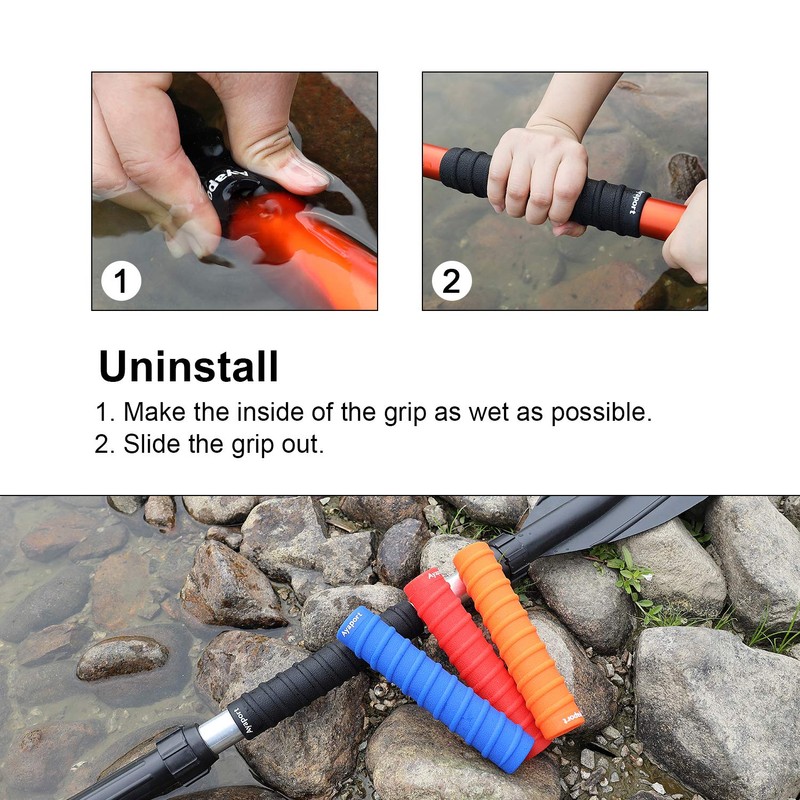 Ayaport

1

Ayaport

2

Uninstall

1. Make the inside of the grip as wet as possible.
2. Slide the grip out.

Ayaport

Ayaport

Ayaport

Ayaport