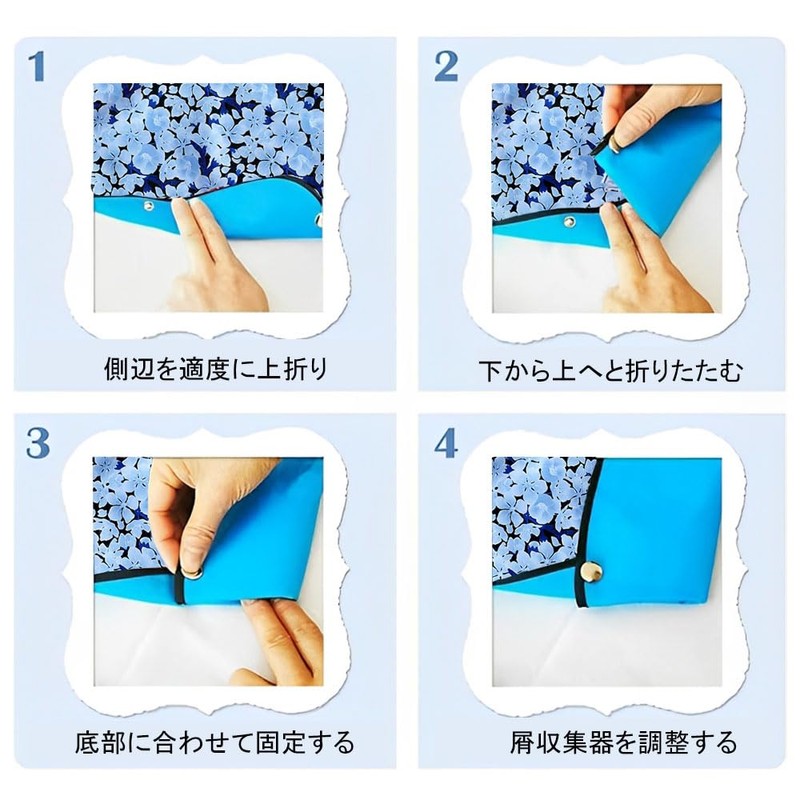 1

側辺を適度に上折り

2

下から上へと折りたたむ

3

底部に合わせて固定する

4

屑収集器を調整する