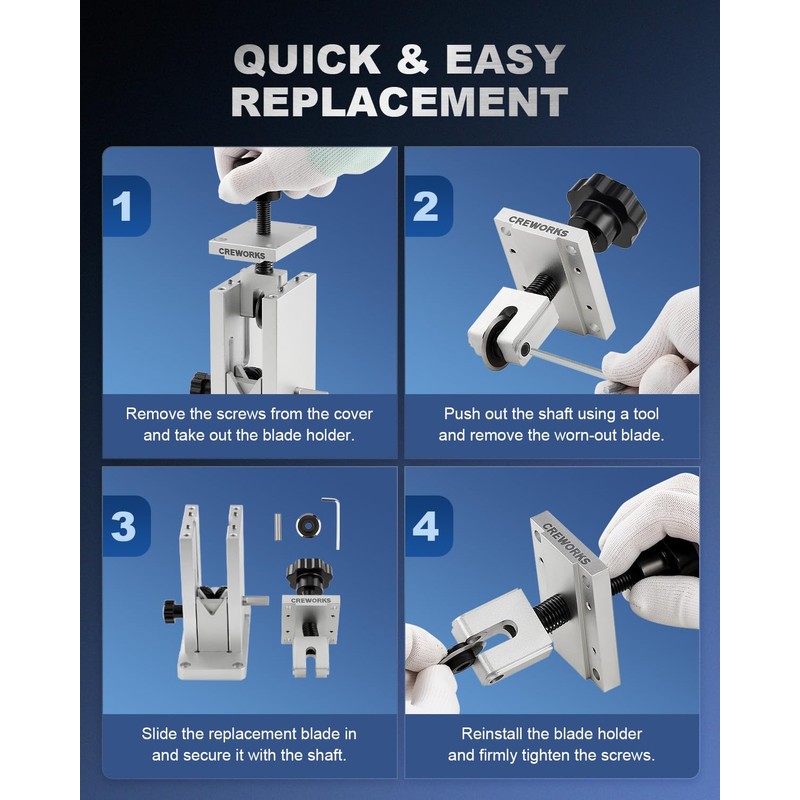 QUICK & EASY REPLACEMENT

1

CREWORKS

Remove the screws from the cover and take out the blade holder.

2

CREWORKS

Push out the shaft using a tool and remove the worn-out blade.

3

CREWORKS

Slide the replacement blade in and secure it with the shaft.

4

CREWORKS

Reinstall the blade holder and firmly tighten the screws.