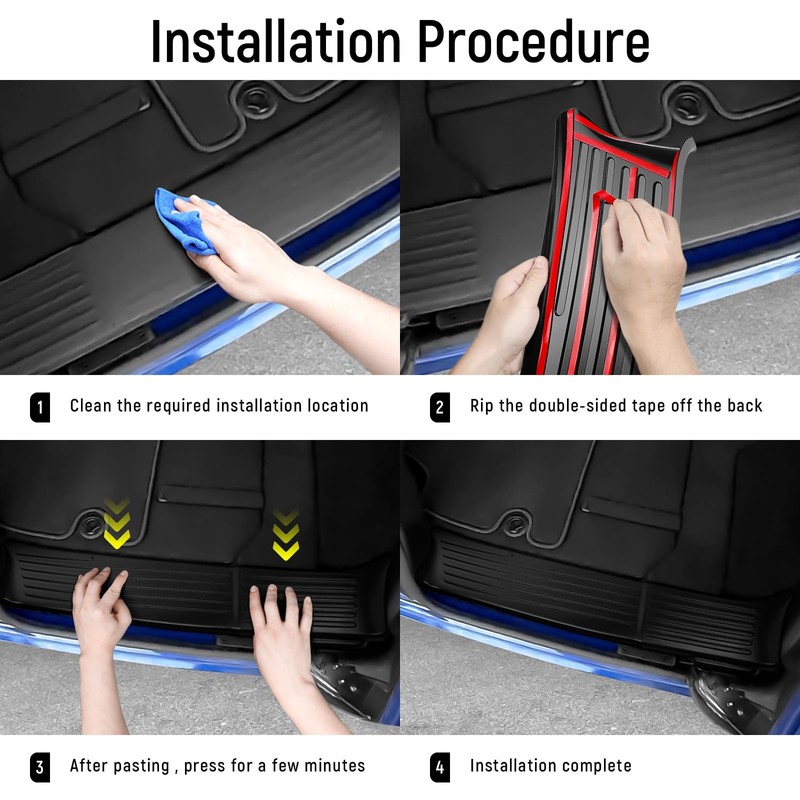 Installation Procedure

1 Clean the required installation location

2 Rip the double-sided tape off the back

3 After pasting , press for a few minutes

4 Installation complete