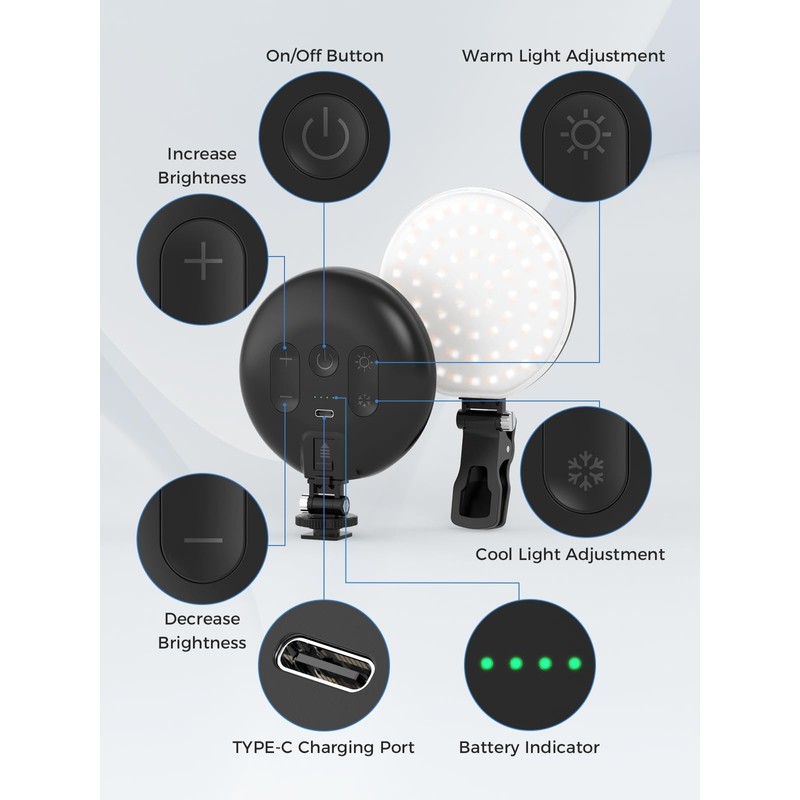 On/Off Button

Warm Light Adjustment

Increase Brightness

Cool Light Adjustment

Decrease Brightness

TYPE-C Charging Port

Battery Indicator