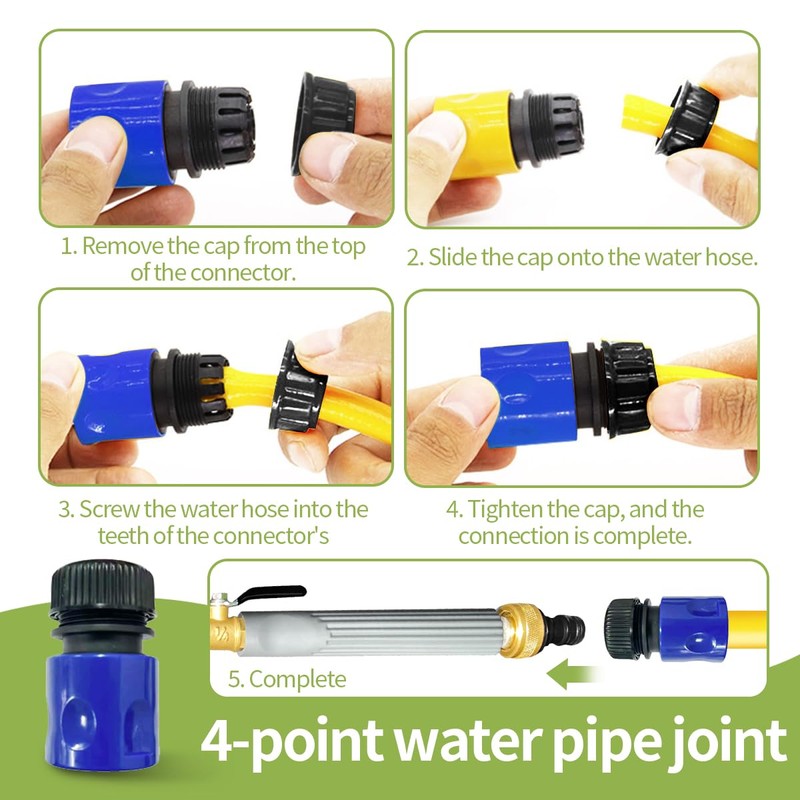 1. Remove the cap from the top of the connector.

2. Slide the cap onto the water hose.

3. Screw the water hose into the teeth of the connector's

4. Tighten the cap, and the connection is complete.

5. Complete

4-point water pipe joint