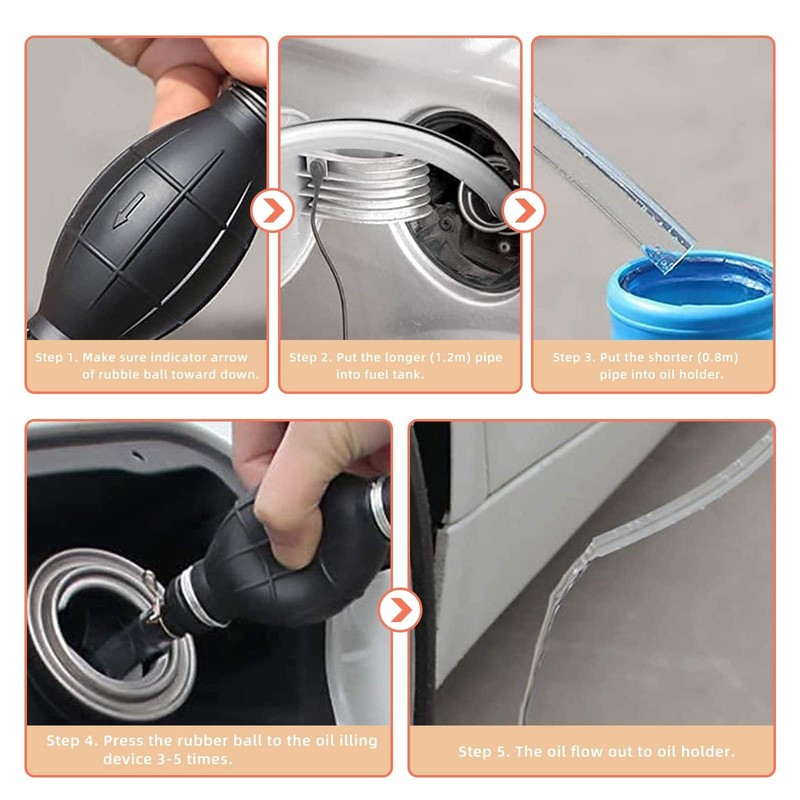 Step 1. Make sure indicator arrow of rubble ball toward down.

Step 2. Put the longer (1.2m) pipe into fuel tank.

Step 3. Put the shorter (0.8m) pipe into oil holder.

Step 4. Press the rubber ball to the oil illing device 3-5 times.

Step 5. The oil flow out to oil holder.