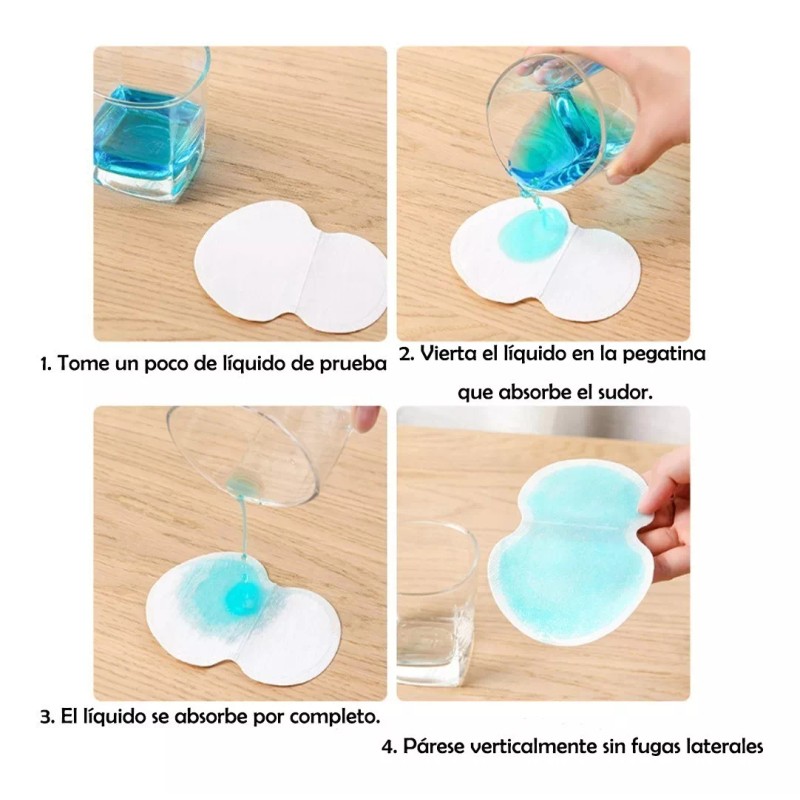 1. Tome un poco de líquido de prueba

2. Vierta el líquido en la pegatina que absorbe el sudor.

3. El líquido se absorbe por completo.

4. Párese verticalmente sin fugas laterales