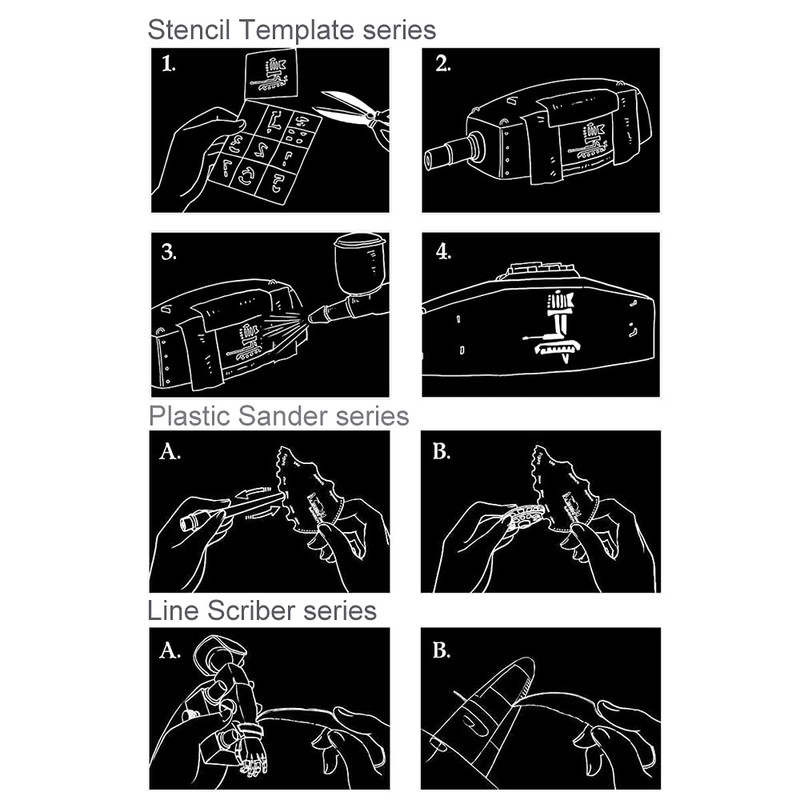 Stencil Template series

1.

2.

3.

4.

Plastic Sander series

A.

B.

Line Scriber series

A.

B.