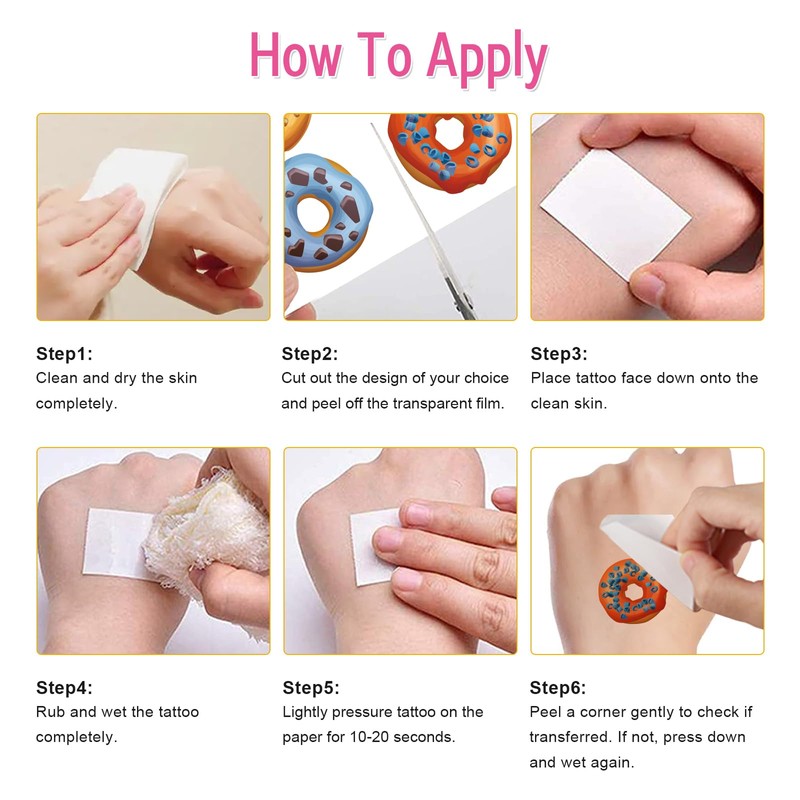 How To Apply

Step1:
Clean and dry the skin completely.

Step2:
Cut out the design of your choice and peel off the transparent film.

Step3:
Place tattoo face down onto the clean skin.

Step4:
Rub and wet the tattoo completely.

Step5:
Lightly pressure tattoo on the paper for 10-20 seconds.

Step6:
Peel a corner gently to check if transferred. If not, press down and wet again.