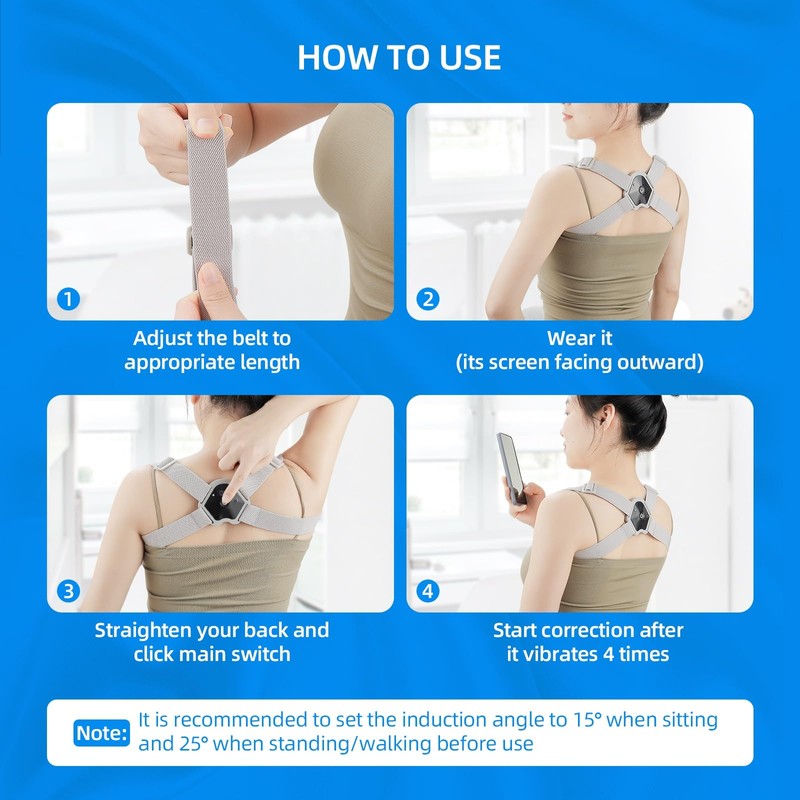 HOW TO USE

1

Adjust the belt to appropriate length

2

Wear it (its screen facing outward)

3

Straighten your back and click main switch

4

Start correction after it vibrates 4 times

Note: It is recommended to set the induction angle to 15° when sitting and 25° when standing/walking before use