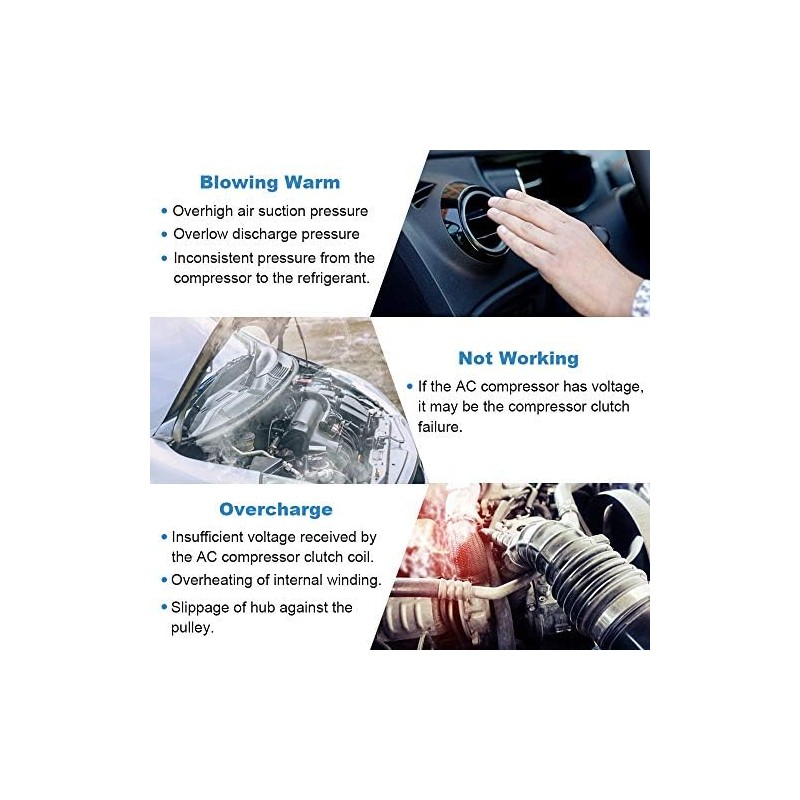 Blowing Warm

• Overhigh air suction pressure
• Overlow discharge pressure
• Inconsistent pressure from the compressor to the refrigerant.

Not Working

• If the AC compressor has voltage, it may be the compressor clutch failure.

Overcharge

• Insufficient voltage received by the AC compressor clutch coil.
• Overheating of internal winding.
• Slippage of hub against the pulley.