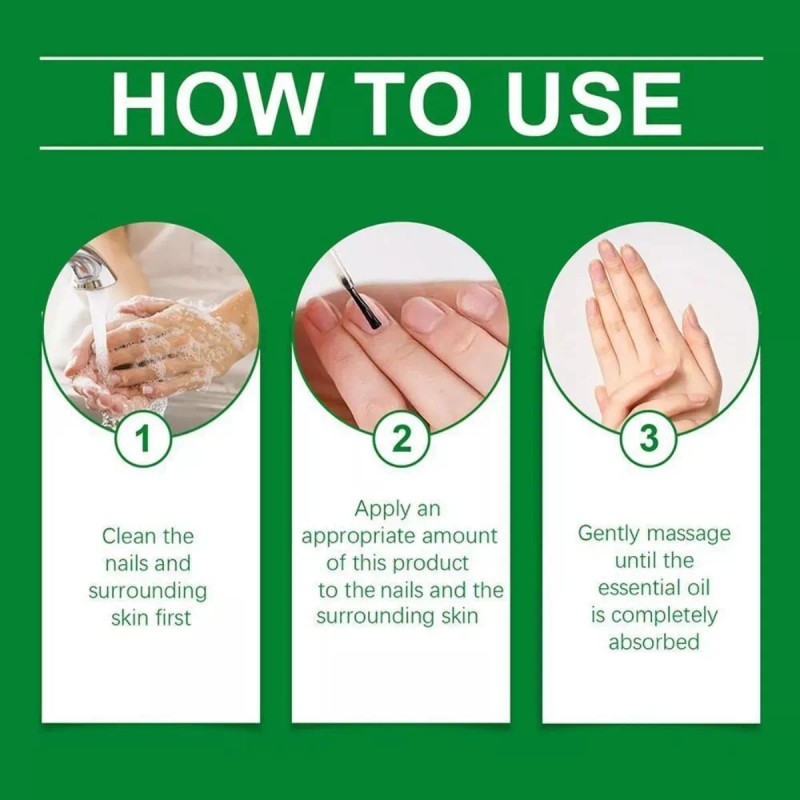 HOW TO USE

1

Clean the nails and surrounding skin first

2

Apply an appropriate amount of this product to the nails and the surrounding skin

3

Gently massage until the essential oil is completely absorbed