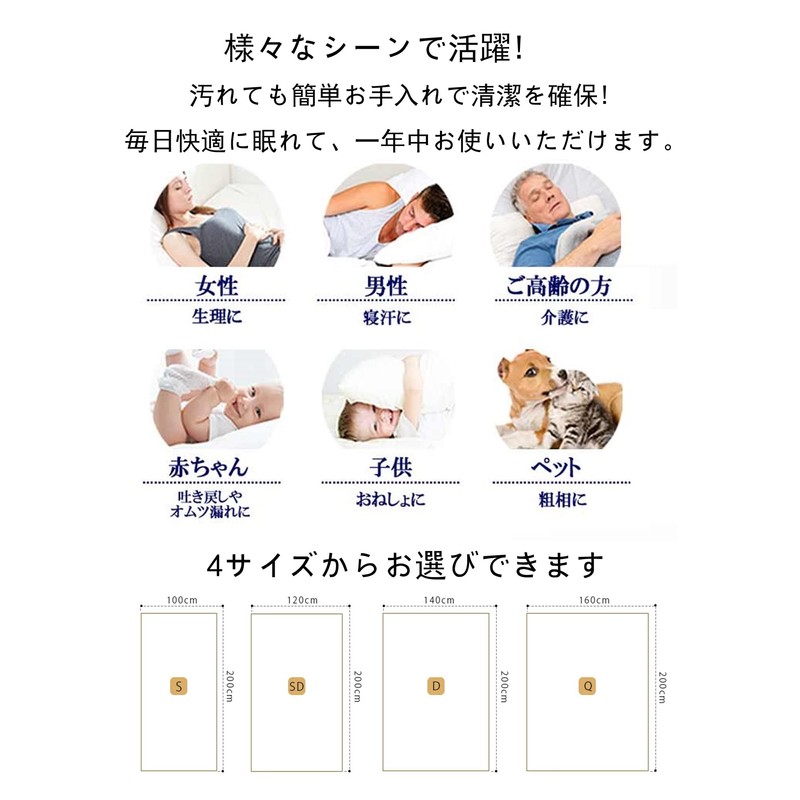 様々なシーンで活躍!

汚れても簡単お手入れで清潔を確保!

毎日快適に眠れて、一年中お使いいただけます。

女性
生理に

男性
寝汗に

ご高齢の方
介護に

赤ちゃん
吐き戻しや
オムツ漏れに

子供
おねしょに

ペット
粗相に

4サイズからお選びできます

100cm
S
200cm

120cm
SD
200cm

140cm
D
200cm

160cm
Q
200cm