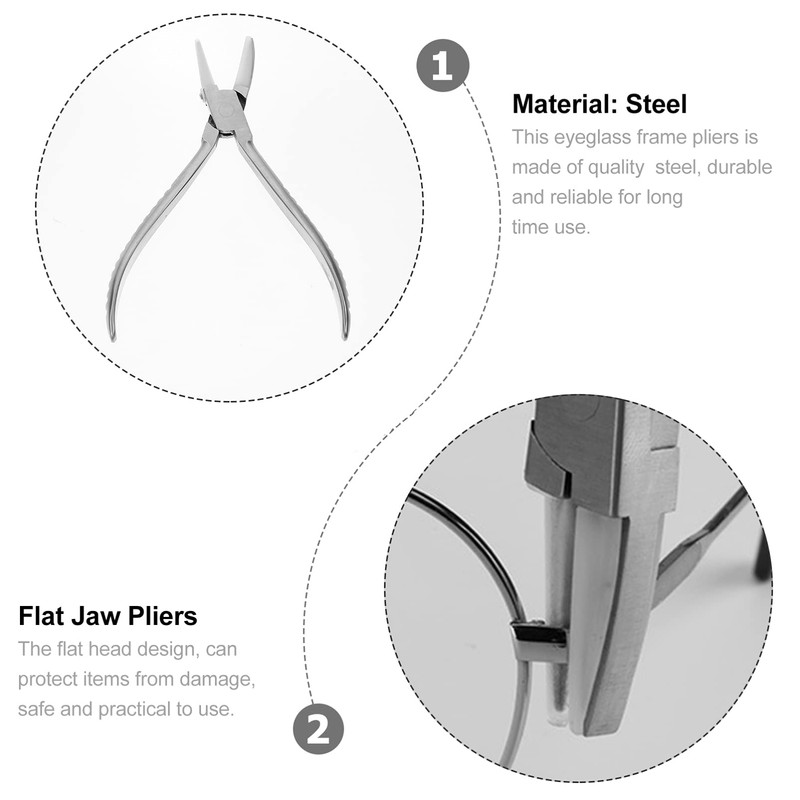 1

Material: Steel

This eyeglass frame pliers is made of quality  steel, durable and reliable for long time use.

Flat Jaw Pliers

The flat head design, can protect items from damage, safe and practical to use.

2