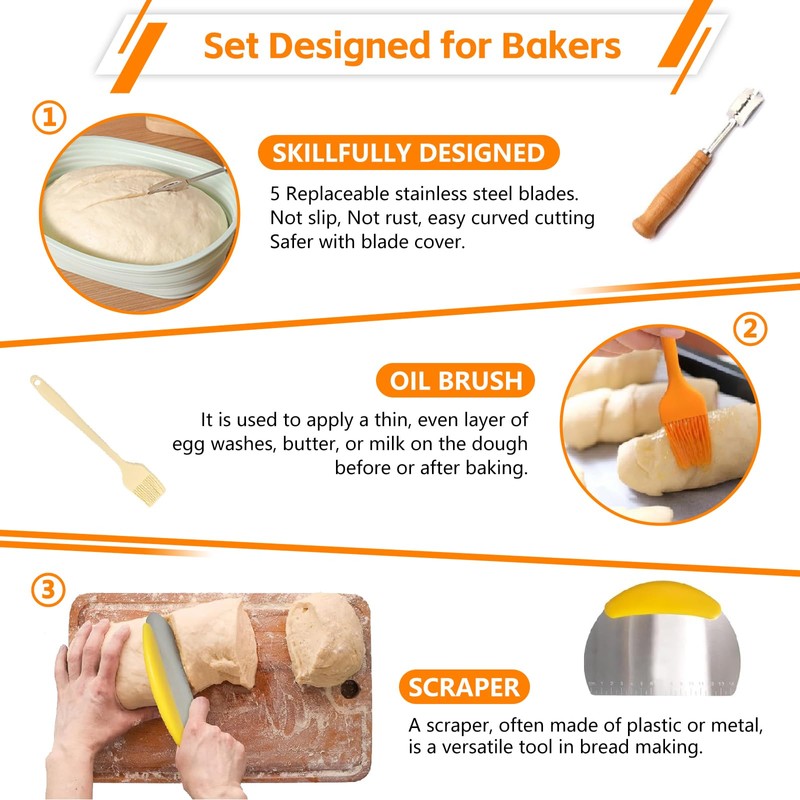 Set Designed for Bakers

①

SKILLFULLY DESIGNED

5 Replaceable stainless steel blades.
Not slip, Not rust, easy curved cutting
Safer with blade cover.

②

OIL BRUSH

It is used to apply a thin, even layer of egg washes, butter, or milk on the dough before or after baking.

③

SCRAPER

A scraper, often made of plastic or metal, is a versatile tool in bread making.