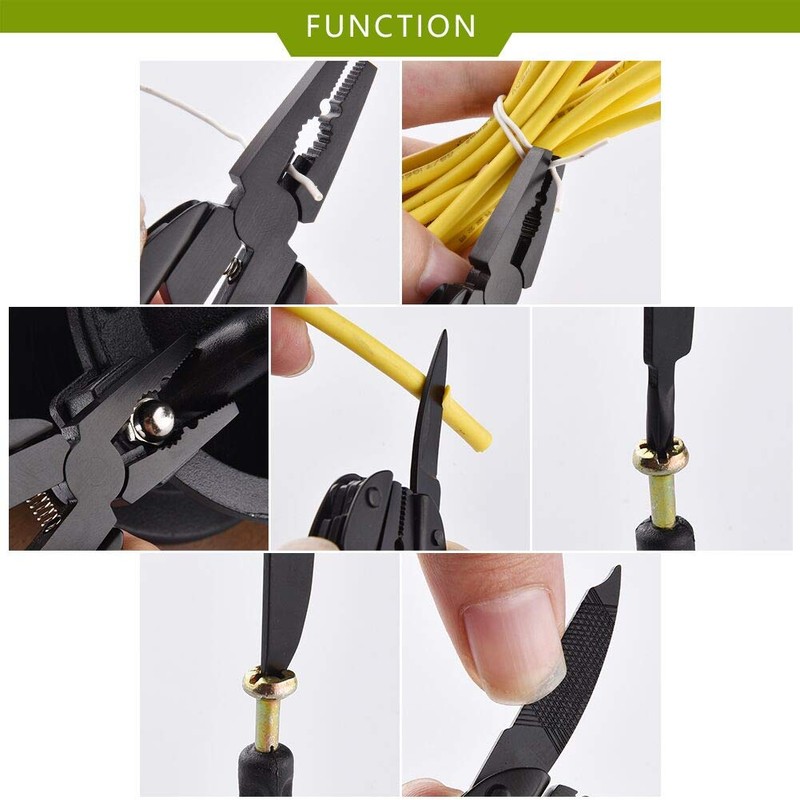 FUNCTION