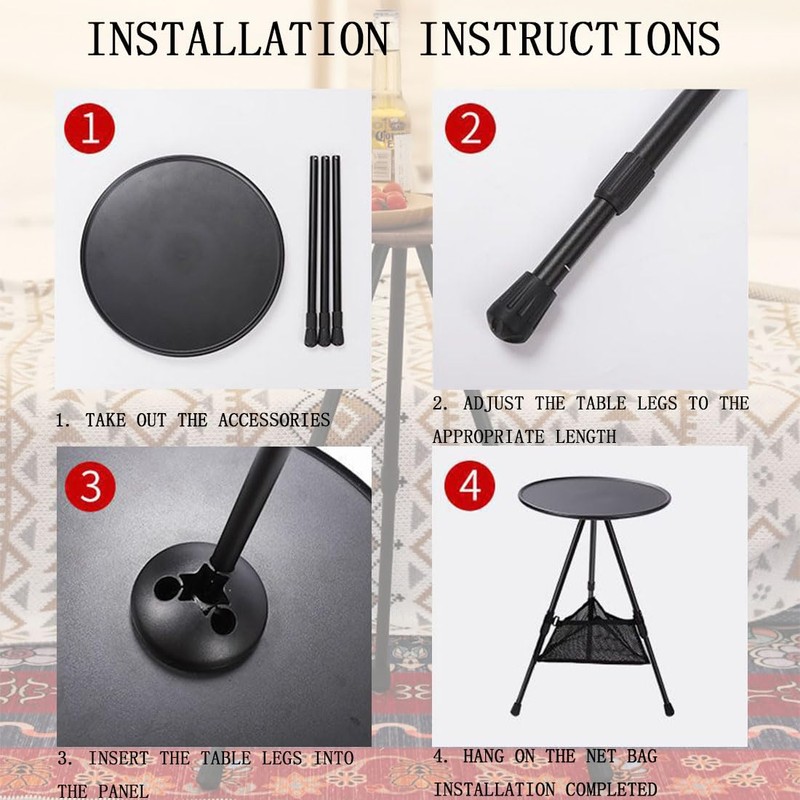 INSTALLATION INSTRUCTIONS

1

2

1. TAKE OUT THE ACCESSORIES

2. ADJUST THE TABLE LEGS TO THE APPROPRIATE LENGTH

3

4

3. INSERT THE TABLE LEGS INTO THE PANEL

4. HANG ON THE NET BAG INSTALLATION COMPLETED